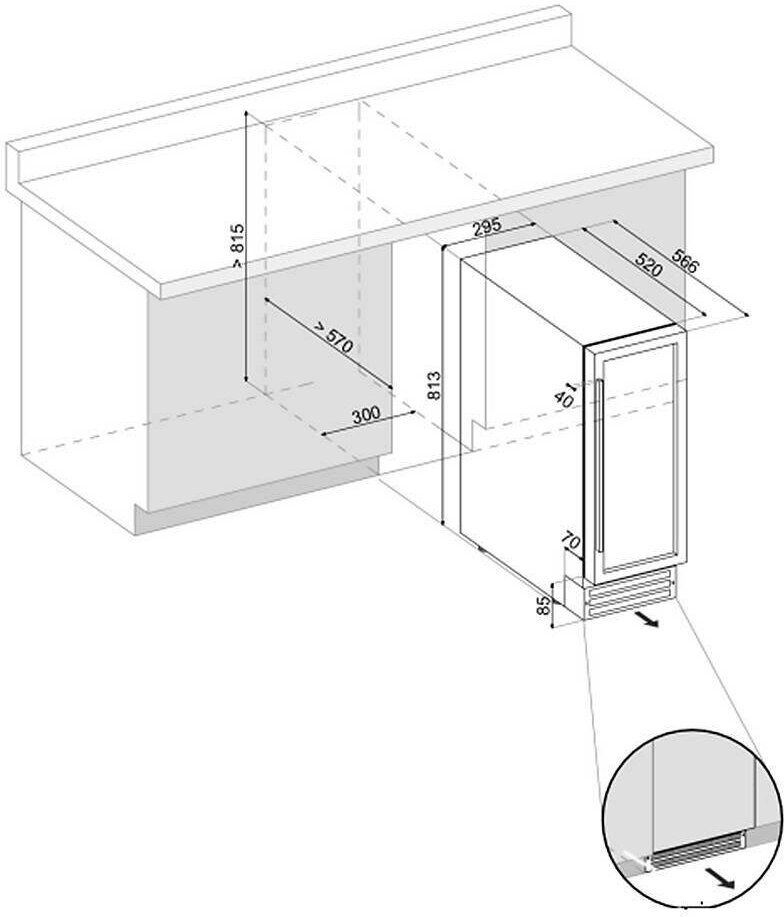 > 815
> 570
300
295
520
566
813
40
70
85