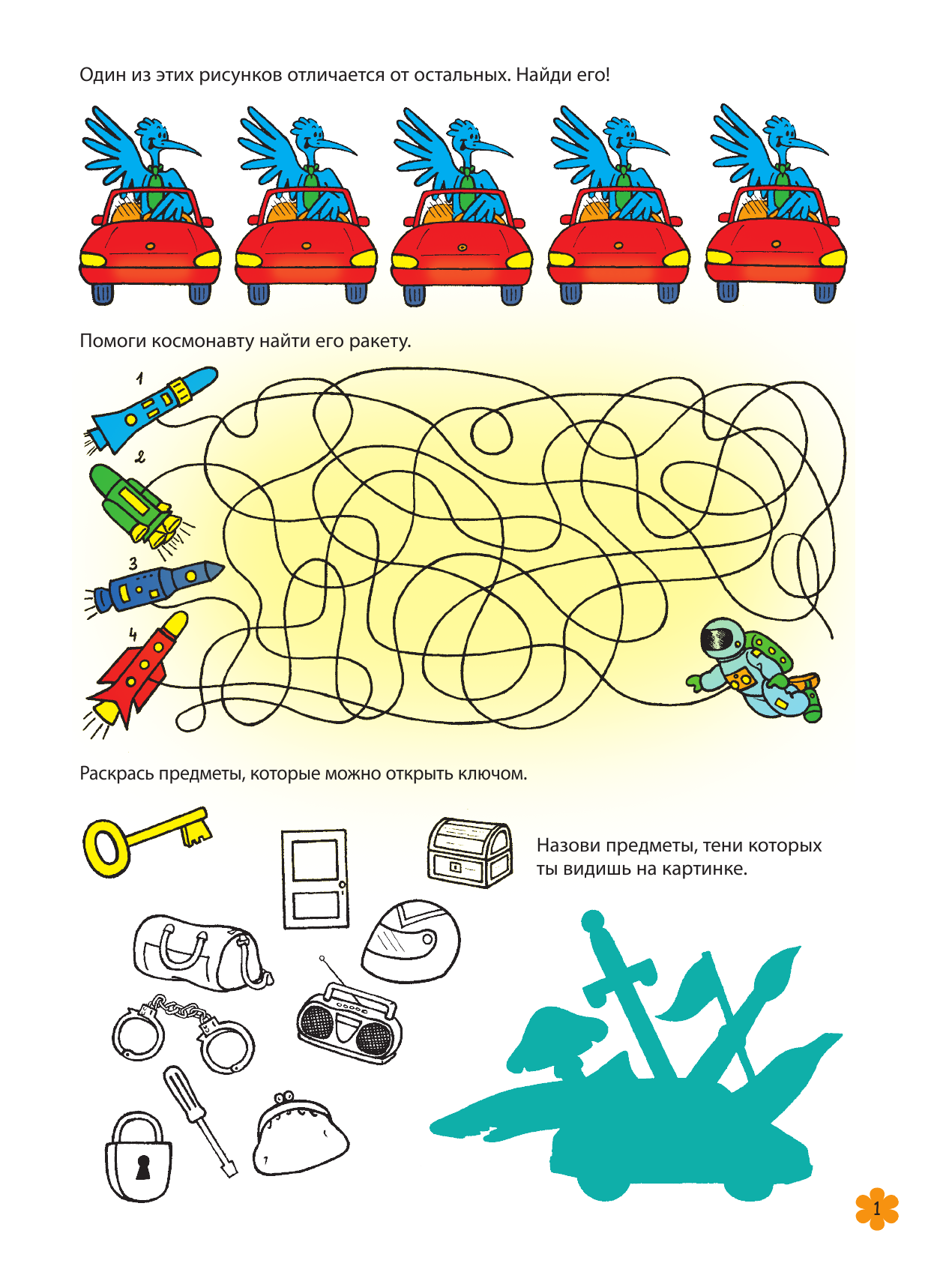 Один из этих рисунков отличается от остальных. Найди его!

Помоги космонавту найти его ракету.

1

2

3

4

Раскрась предметы, которые можно открыть ключом.

Назови предметы, тени которых ты видишь на картинке.

1