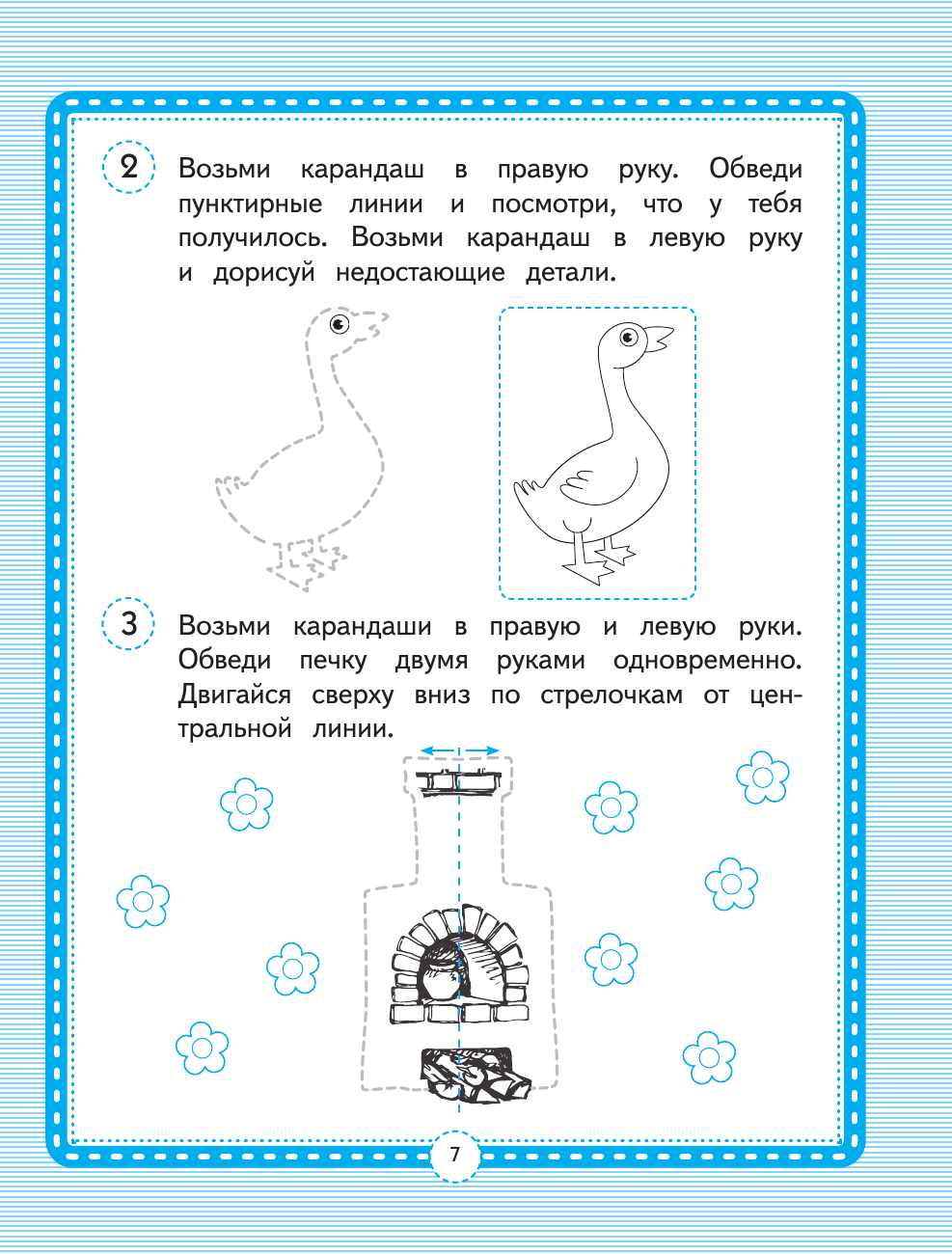 2 Возьми карандаш в правую руку. Обведи пунктирные линии и посмотри, что у тебя получилось. Возьми карандаш в левую руку и дорисуй недостающие детали.

3 Возьми карандаши в правую и левую руки. Обведи печку двумя руками одновременно. Двигайся сверху вниз по стрелочкам от центральной линии.

7