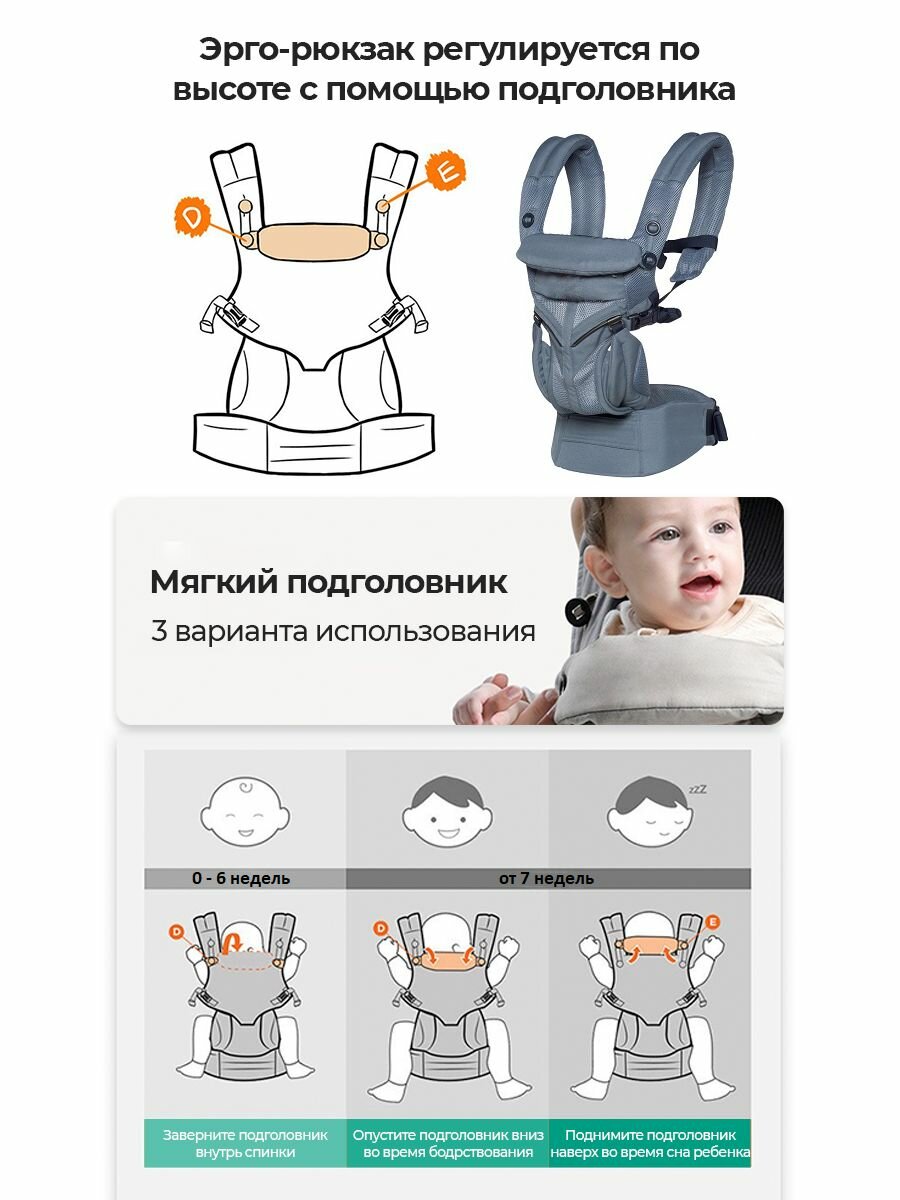 Эрго-рюкзак регулируется по высоте с помощью подголовника

D

E

Мягкий подголовник

3 варианта использования

zzZ

0 - 6 недель

от 7 недель

D

D

E

Заверните подголовник внутрь спинки

Опустите подголовник вниз во время бодрствования

Поднимите подголовник наверх во время сна ребенка