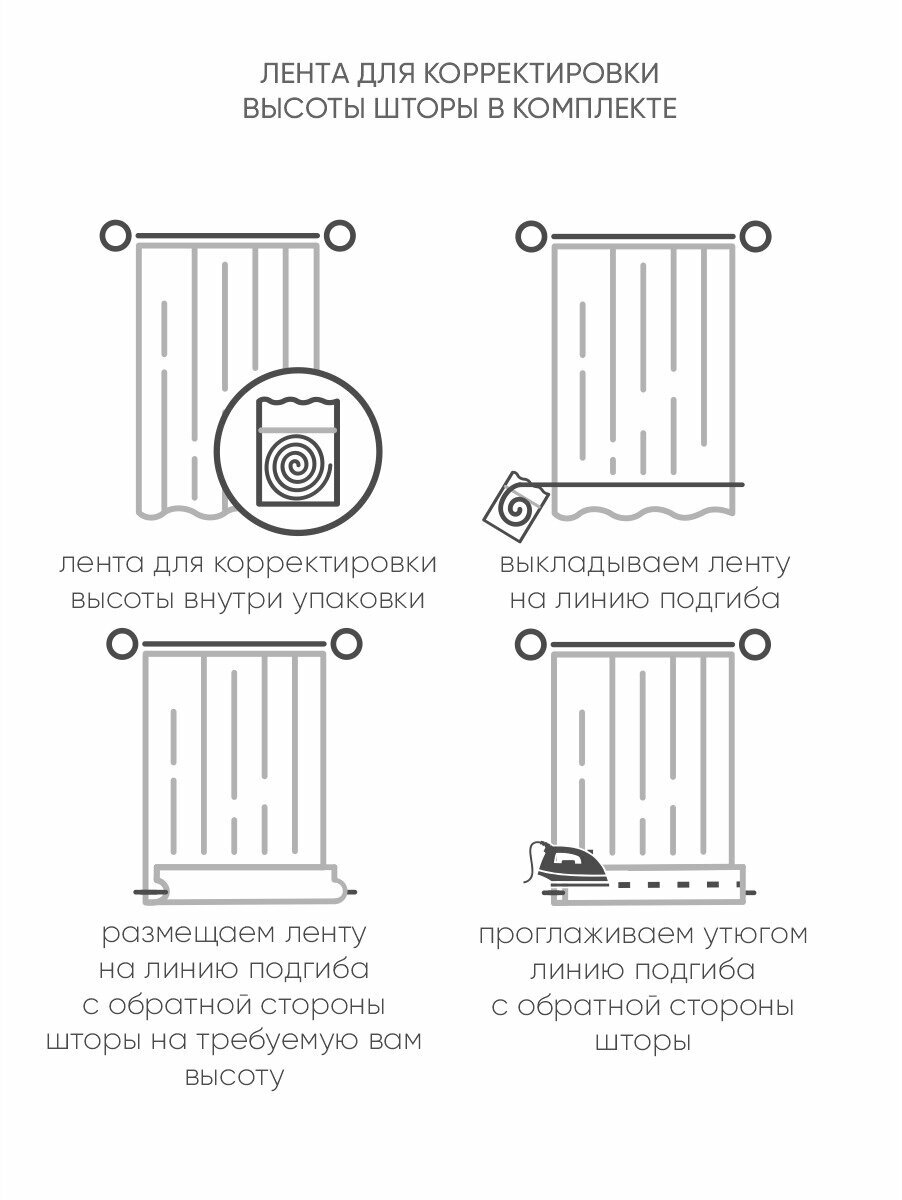 ЛЕНТА ДЛЯ КОРРЕКТИРОВКИ ВЫСОТЫ ШТОРЫ В КОМПЛЕКТЕ

лента для корректировки высоты внутри упаковки

выкладываем ленту на линию подгиба

размещаем ленту на линию подгиба с обратной стороны шторы на требуемую вам высоту

проглаживаем утюгом линию подгиба с обратной стороны шторы