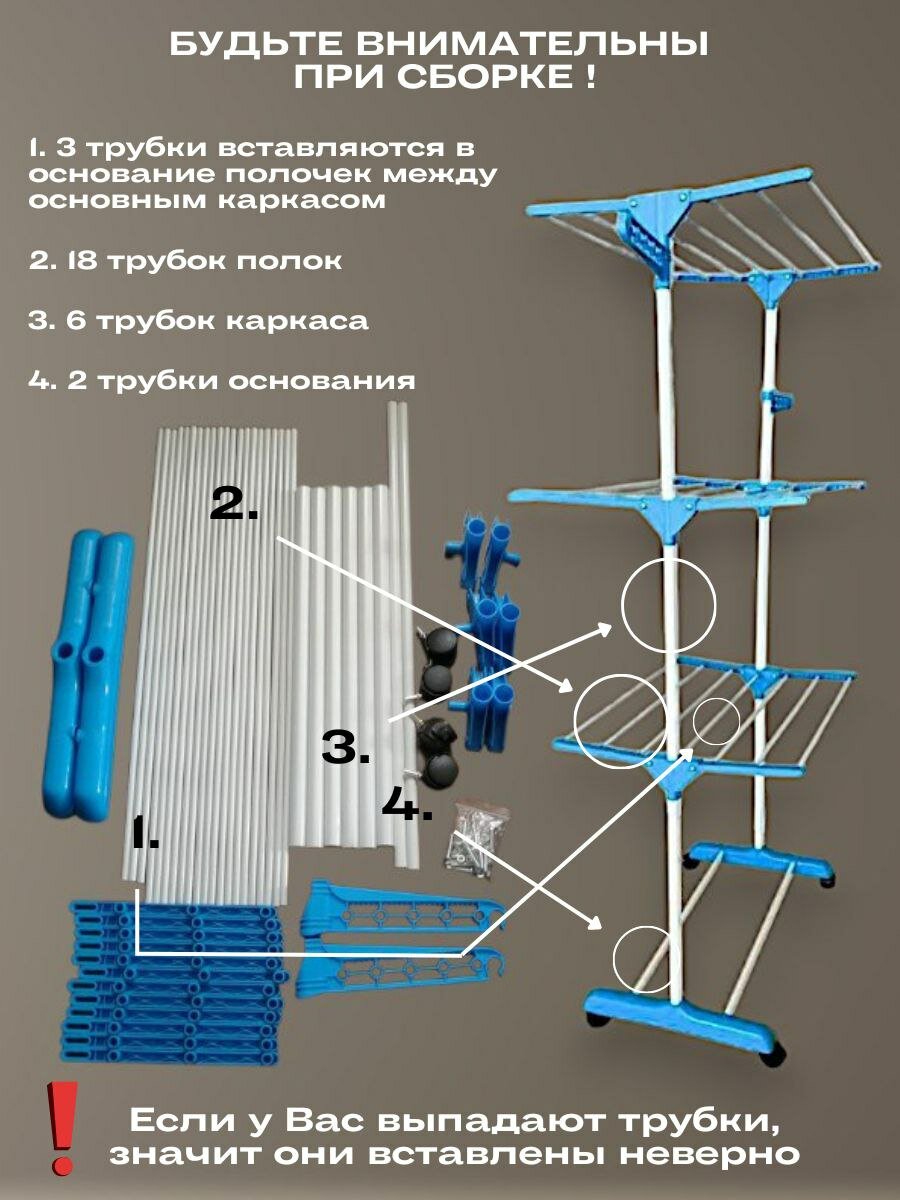 БУДЬТЕ ВНИМАТЕЛЬНЫ
ПРИ СБОРКЕ !

1. 3 трубки вставляются в основание полочек между основным каркасом

2. 18 трубок полок

3. 6 трубок каркаса

4. 2 трубки основания

2.

3.

4.

1.

!

Если у Вас выпадают трубки, значит они вставлены неверно