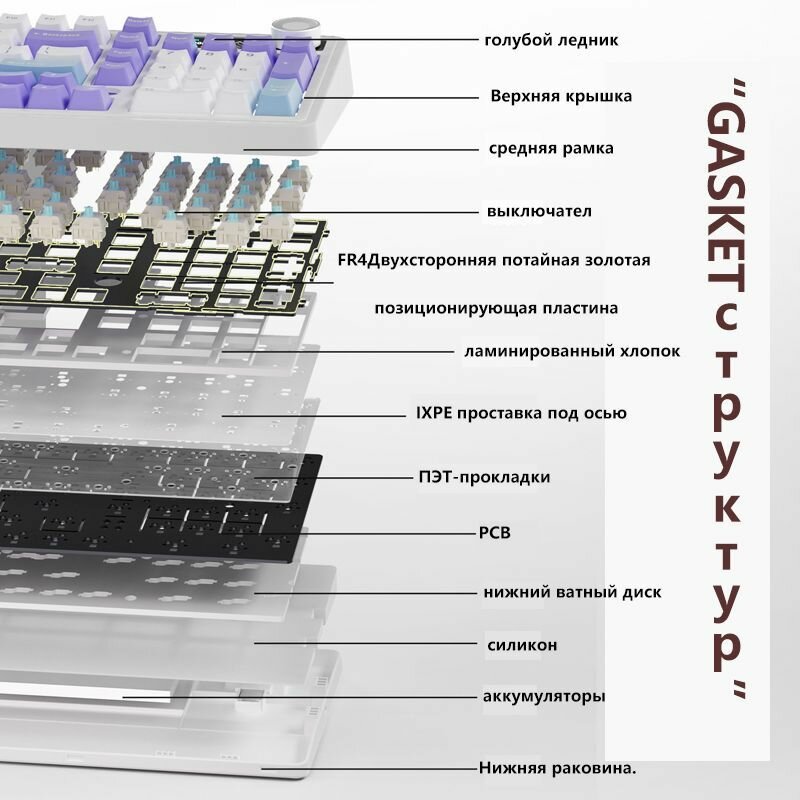 голубой ледник

Верхняя крышка

средняя рамка

выключател

FR4Двухсторонняя потайная золотая

позиционирующая пластина

ламинированный хлопок

IXPE проставка под осью

ПЭТ-прокладки

PCB

нижний ватный диск

силикон

аккумуляторы

Нижняя раковина.

"GASKETструктур"