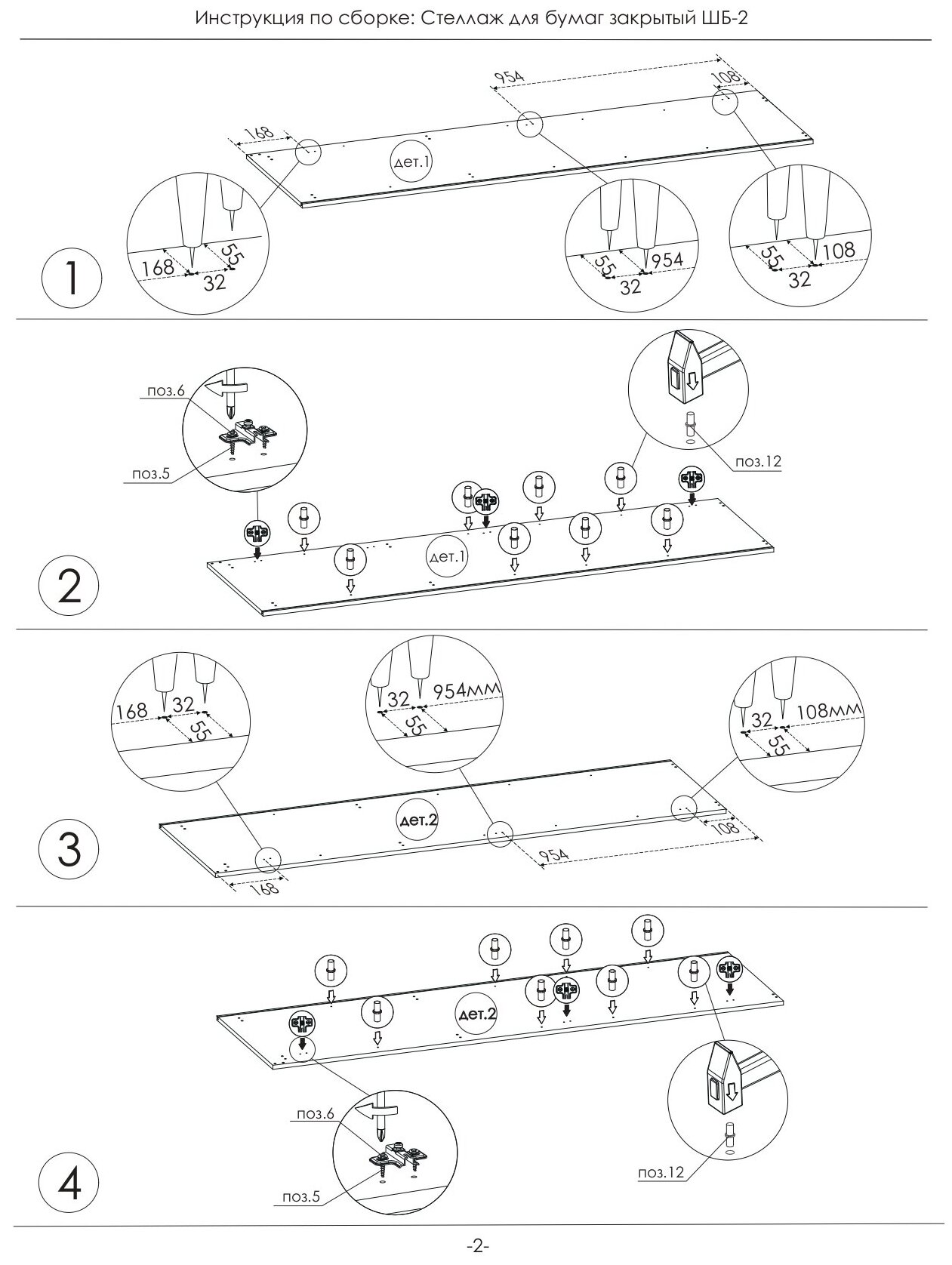 Инструкция по сборке: Стеллаж для бумаг закрытый ШБ-2

954
108
168
дет.1
168
55
32
55
954
32
55
108
32

1

поз.6
поз.5
поз.12
дет.1

2

168
32
55
32
954мм
55
32
108мм
55
дет.2
108
954
168

3

дет.2
поз.6
поз.5
поз.12

4

-2-