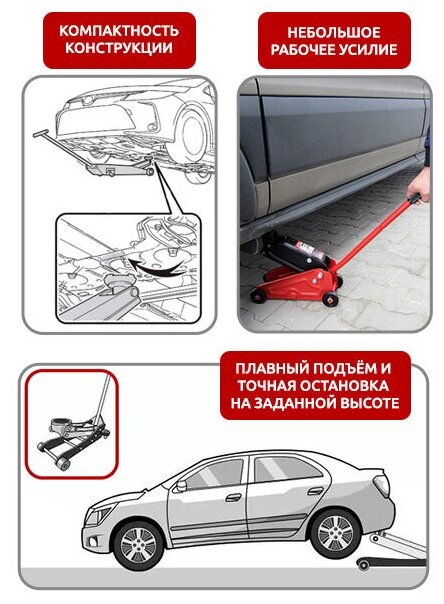 КОМПАКТНОСТЬ КОНСТРУКЦИИ

НЕБОЛЬШОЕ РАБОЧЕЕ УСИЛИЕ

ПЛАВНЫЙ ПОДЪЁМ И ТОЧНАЯ ОСТАНОВКА НА ЗАДАННОЙ ВЫСОТЕ