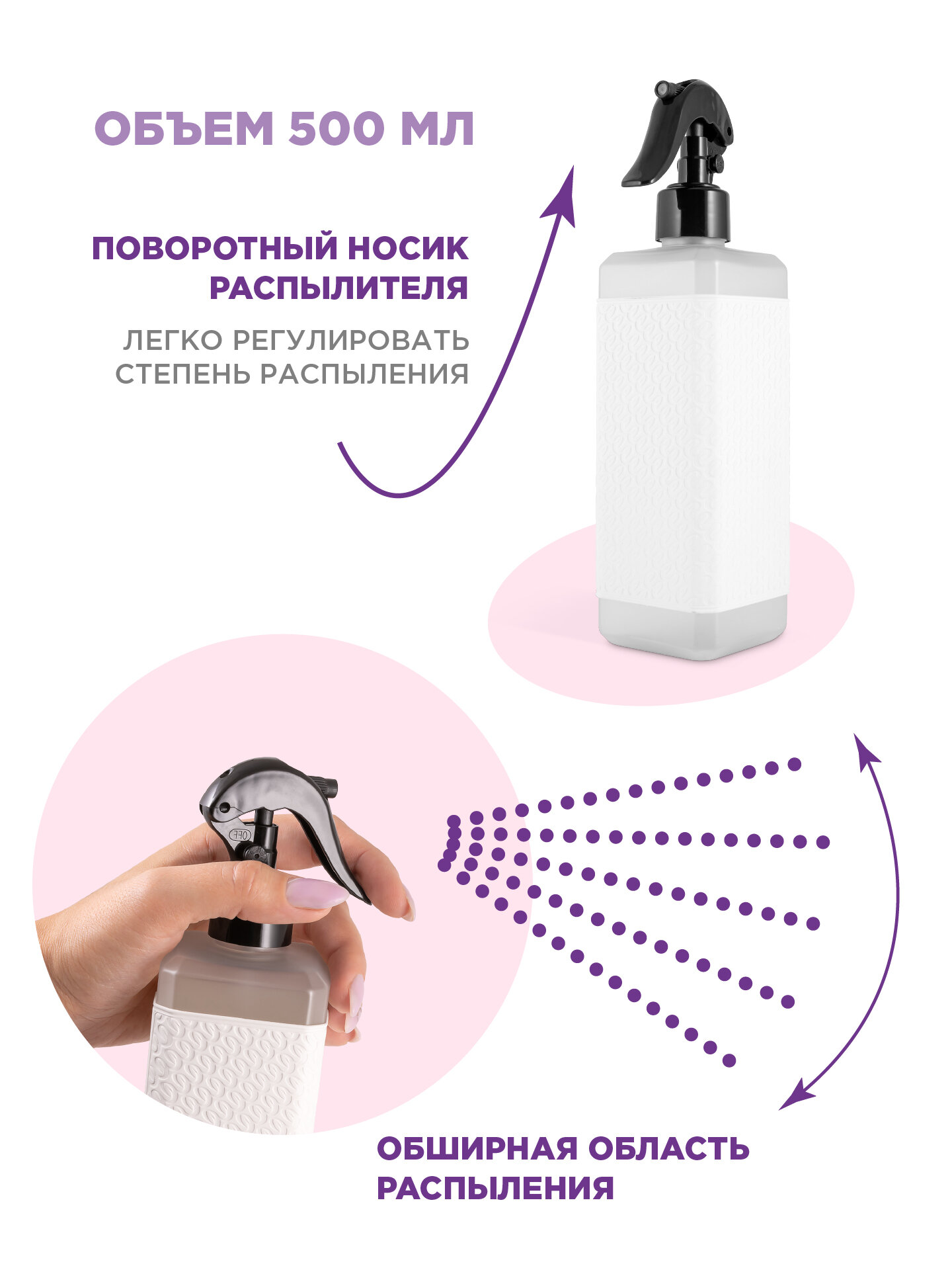 ОБЪЕМ 500 МЛ

ПОВОРОТНЫЙ НОСИК РАСПЫЛИТЕЛЯ

ЛЕГКО РЕГУЛИРОВАТЬ СТЕПЕНЬ РАСПЫЛЕНИЯ

OFF

ОБШИРНАЯ ОБЛАСТЬ РАСПЫЛЕНИЯ