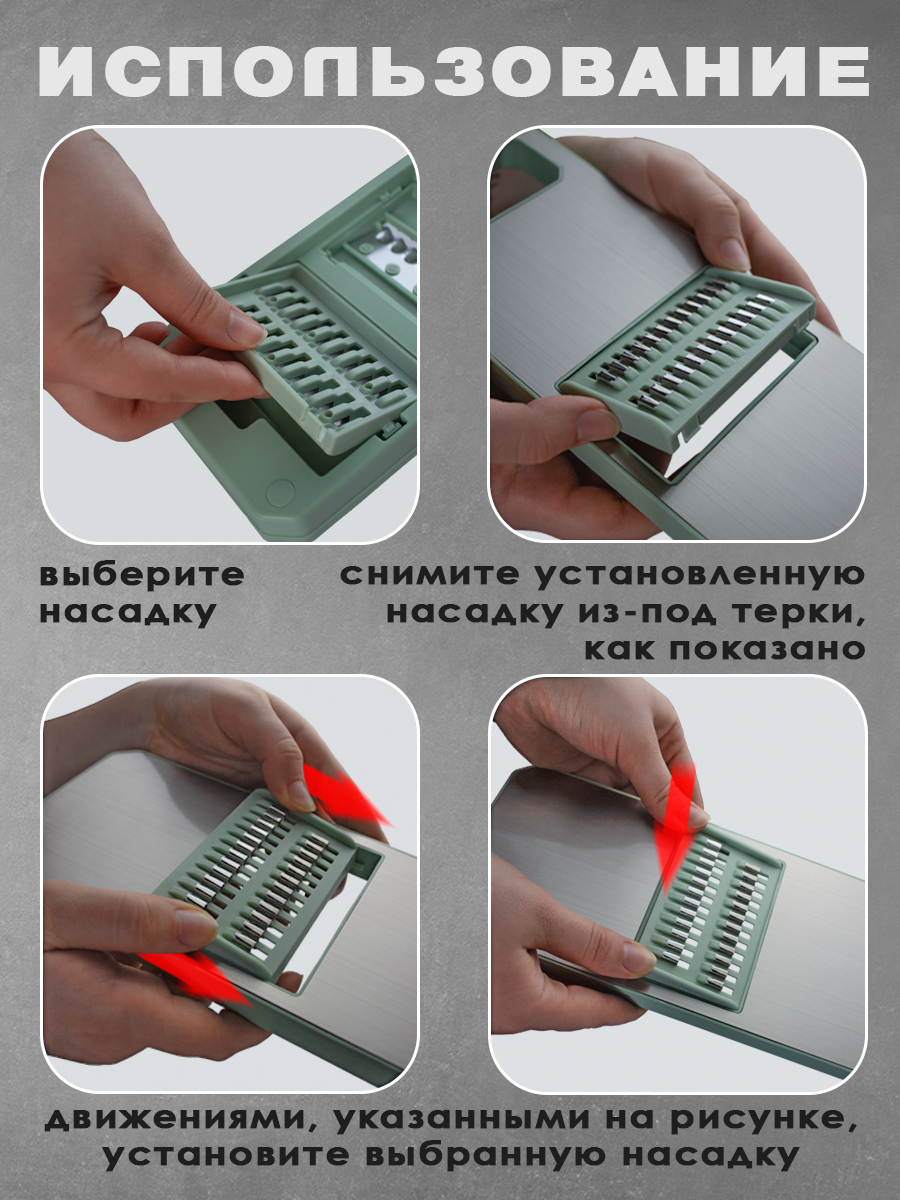 ИСПОЛЬЗОВАНИЕ

выберите насадку

снимите установленную насадку из-под терки, как показано

движениями, указанными на рисунке, установите выбранную насадку