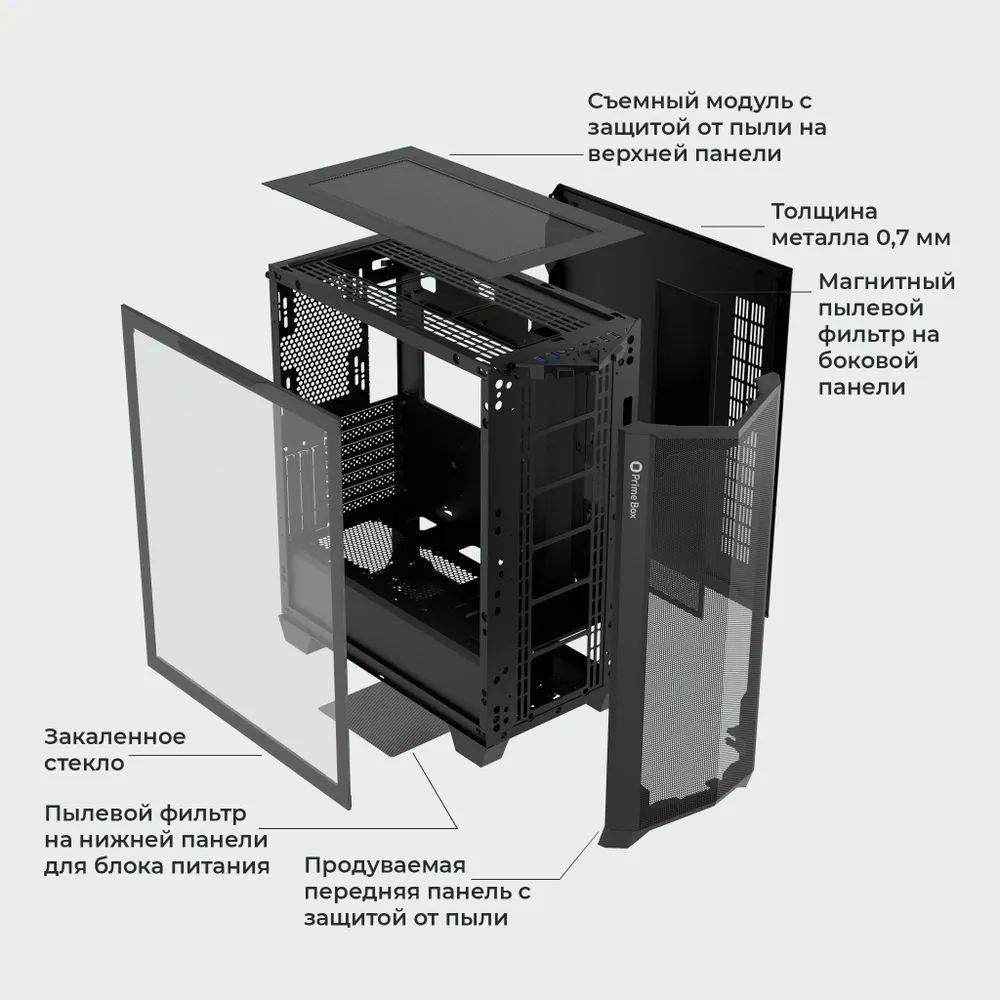 Съемный модуль с защитой от пыли на верхней панели

Толщина металла 0,7 мм

Магнитный пылевой фильтр на боковой панели

Prime Box

Закаленное стекло

Пылевой фильтр на нижней панели для блока питания

Продуваемая передняя панель с защитой от пыли