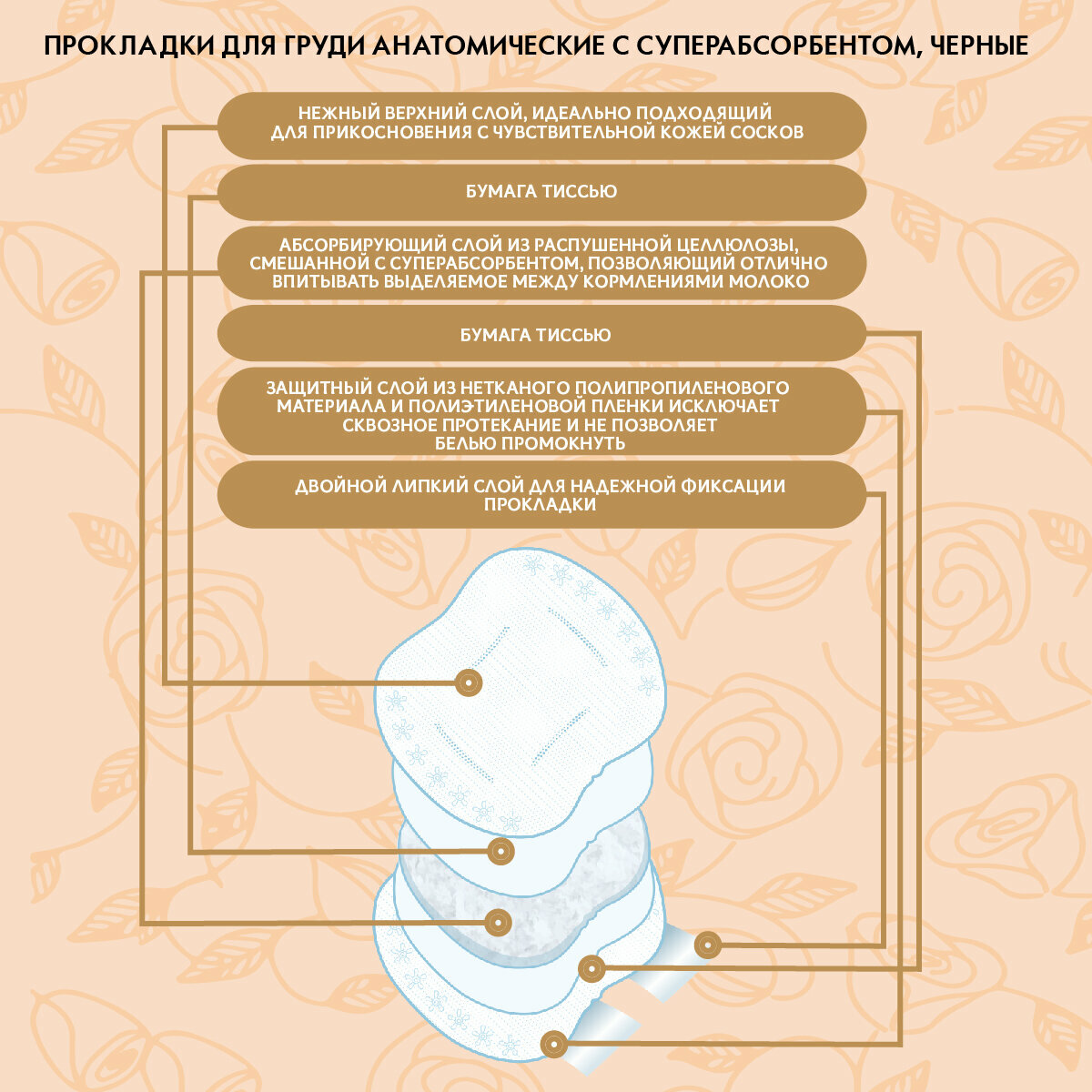 ПРОКЛАДКИ ДЛЯ ГРУДИ АНАТОМИЧЕСКИЕ С СУПЕРАБСОРБЕНТОМ, ЧЕРНЫЕ

НЕЖНЫЙ ВЕРХНИЙ СЛОЙ, ИДЕАЛЬНО ПОДХОДЯЩИЙ ДЛЯ ПРИКОСНОВЕНИЯ С ЧУВСТВИТЕЛЬНОЙ КОЖЕЙ СОСКОВ

БУМАГА ТИССЬЮ

АБСОРБИРУЮЩИЙ СЛОЙ ИЗ РАСПУШЕННОЙ ЦЕЛЛЮЛОЗЫ, СМЕШАННОЙ С СУПЕРАБСОРБЕНТОМ, ПОЗВОЛЯЮЩИЙ ОТЛИЧНО ВПИТЫВАТЬ ВЫДЕЛЯЕМОЕ МЕЖДУ КОРМЛЕНИЯМИ МОЛОКО

БУМАГА ТИССЬЮ

ЗАЩИТНЫЙ СЛОЙ ИЗ НЕТКАНОГО ПОЛИПРОПИЛЕНОВОГО МАТЕРИАЛА И ПОЛИЭТИЛЕНОВОЙ ПЛЕНКИ ИСКЛЮЧАЕТ СКВОЗНОЕ ПРОТЕКАНИЕ И НЕ ПОЗВОЛЯЕТ БЕЛЬЮ ПРОМОКНУТЬ

ДВОЙНОЙ ЛИПКИЙ СЛОЙ ДЛЯ НАДЕЖНОЙ ФИКСАЦИИ ПРОКЛАДКИ