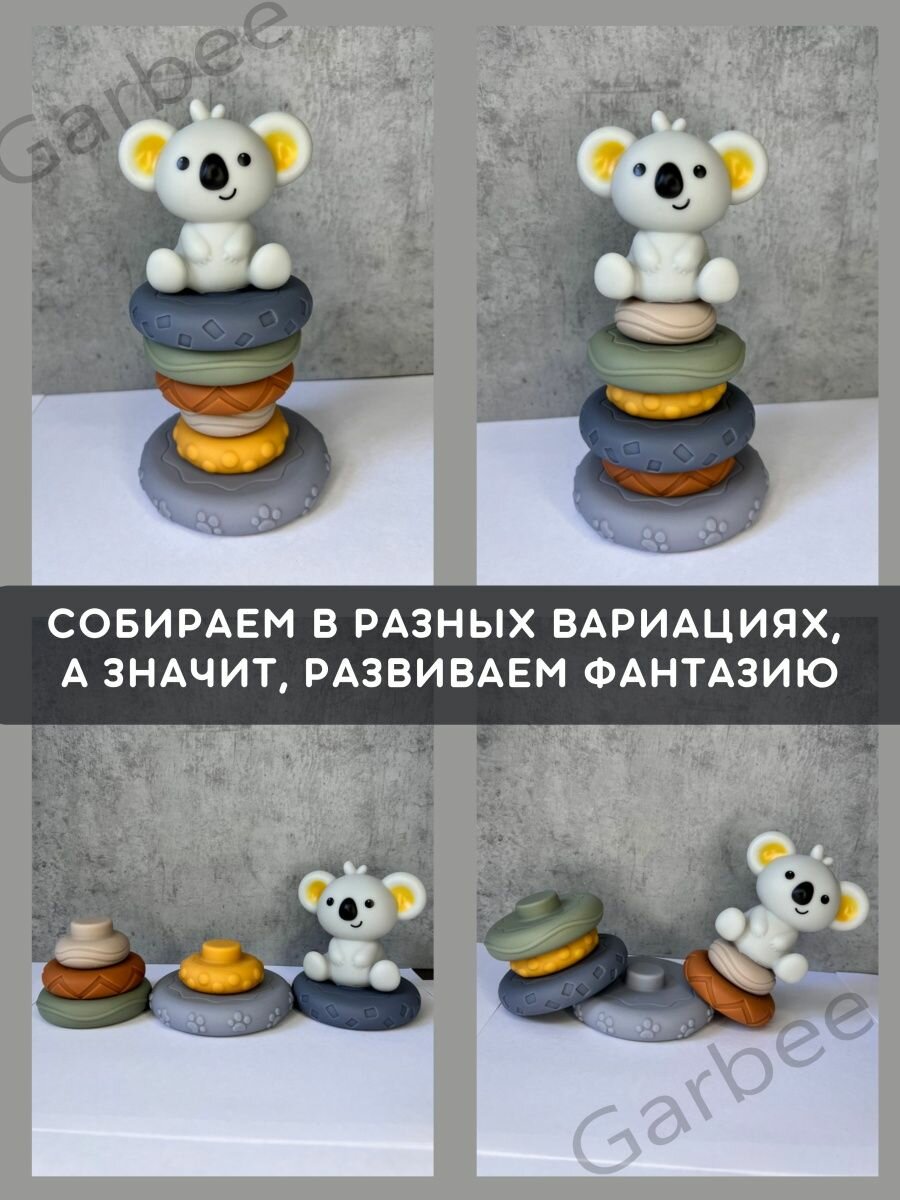 Garbee

СОБИРАЕМ В РАЗНЫХ ВАРИАЦИЯХ, А ЗНАЧИТ, РАЗВИВАЕМ ФАНТАЗИЮ

Garbee