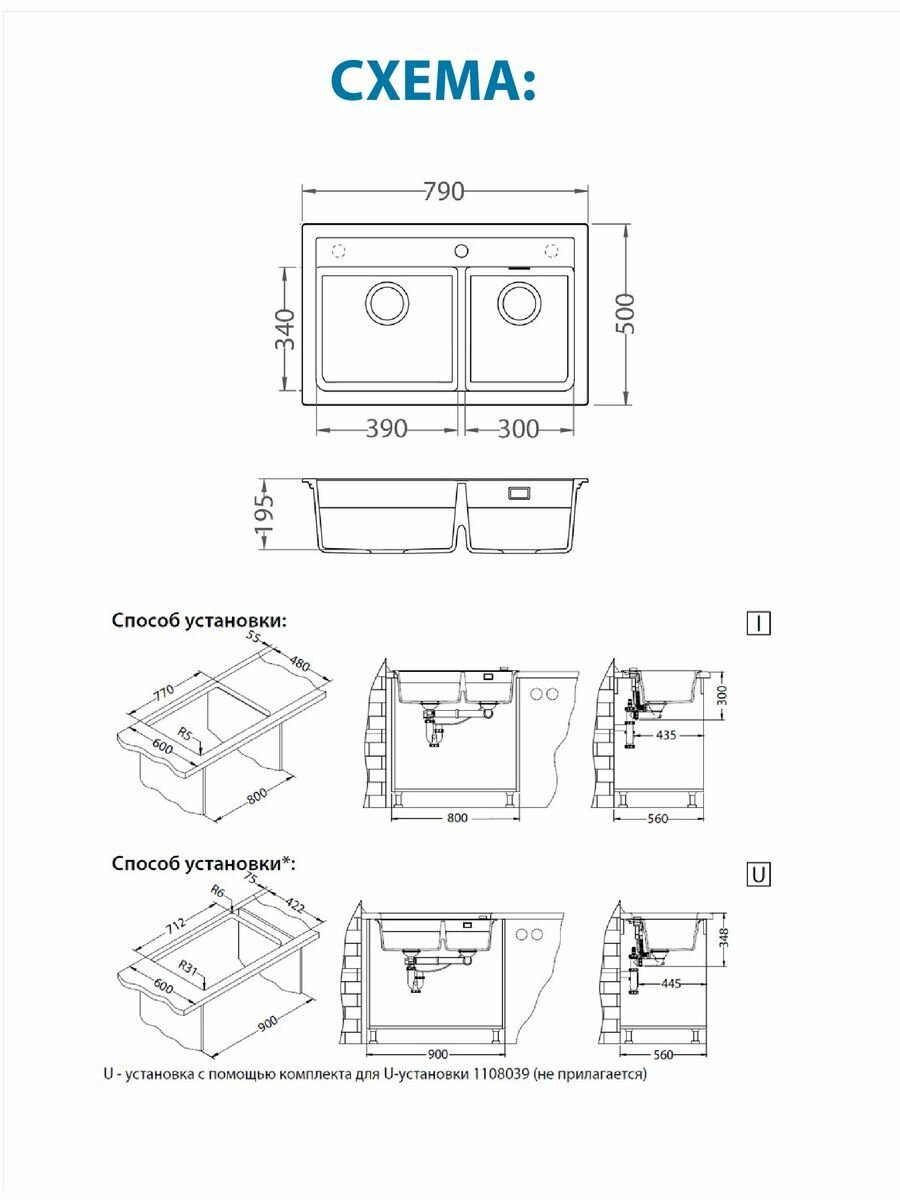 СХЕМА:

790

340

500

390

300

195

Способ установки:

I

55

480

770

R5

600

800

800

300

435

560

Способ установки*:

U

75

R6

422

712

R31

600

900

900

348

445

560

U - установка с помощью комплекта для U-установки 1108039 (не прилагается)