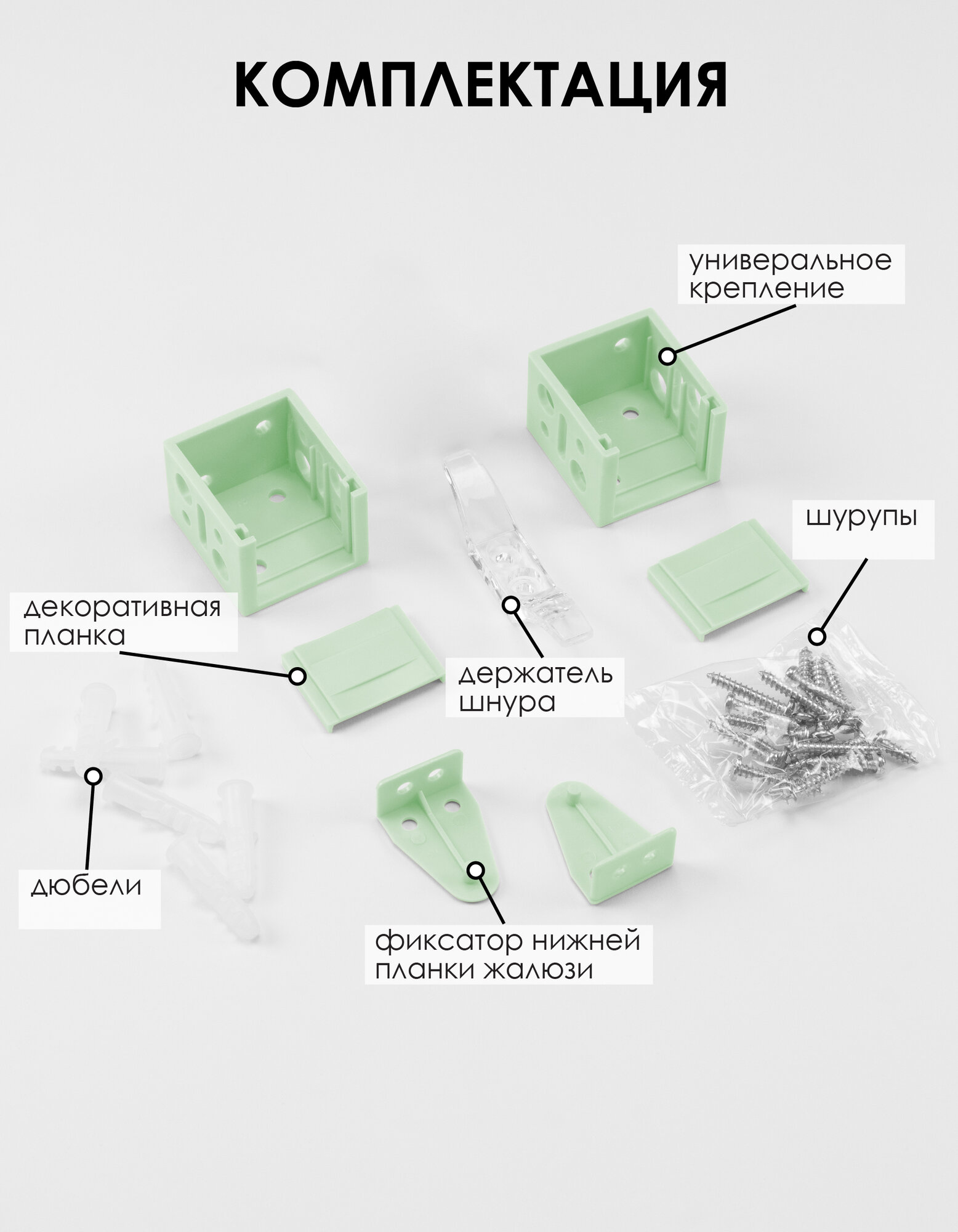 КОМПЛЕКТАЦИЯ

универальное крепление

шурупы

декоративная планка

держатель шнура

дюбели

фиксатор нижней планки жалюзи