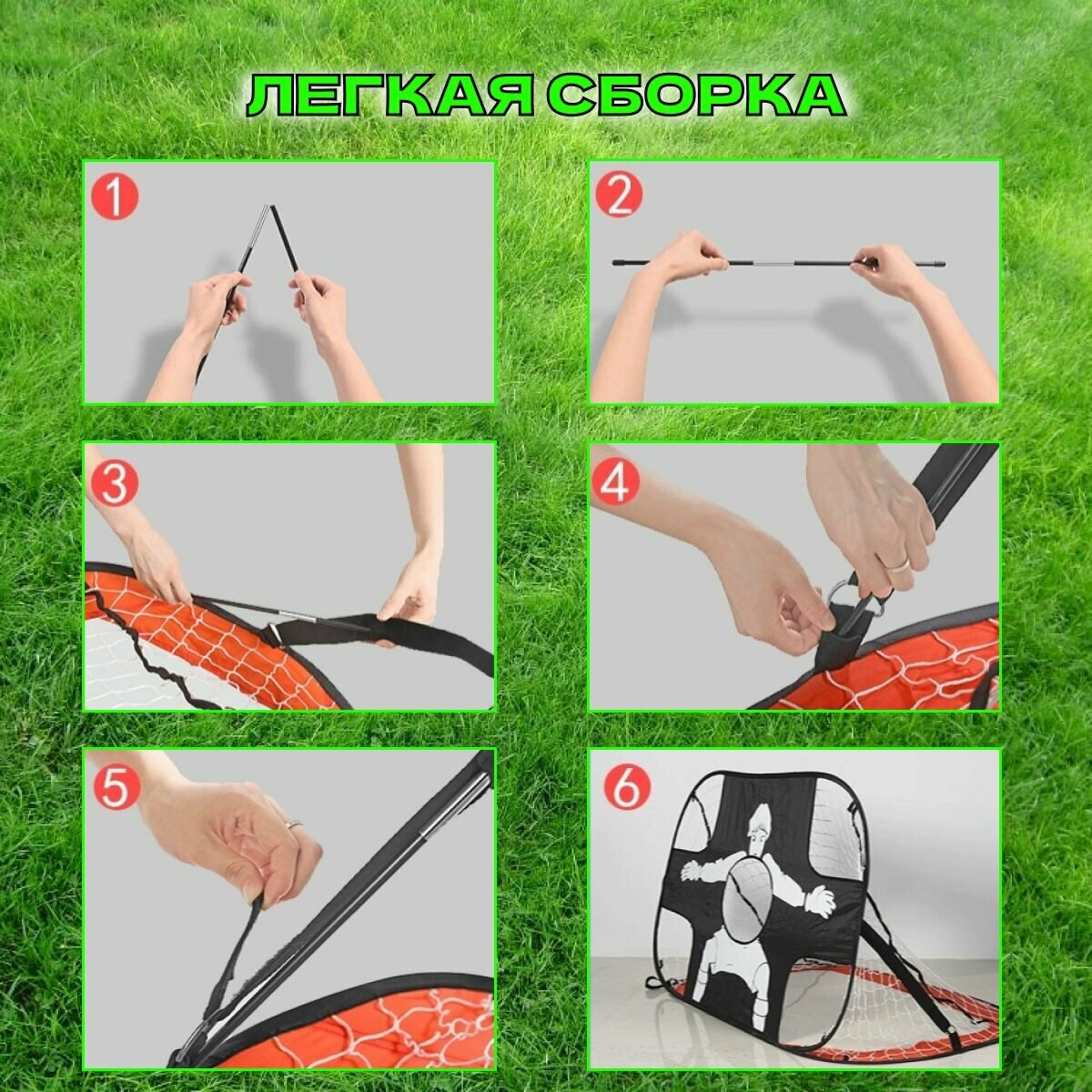 ЛЕГКАЯ СБОРКА

1

2

3

4

5

6