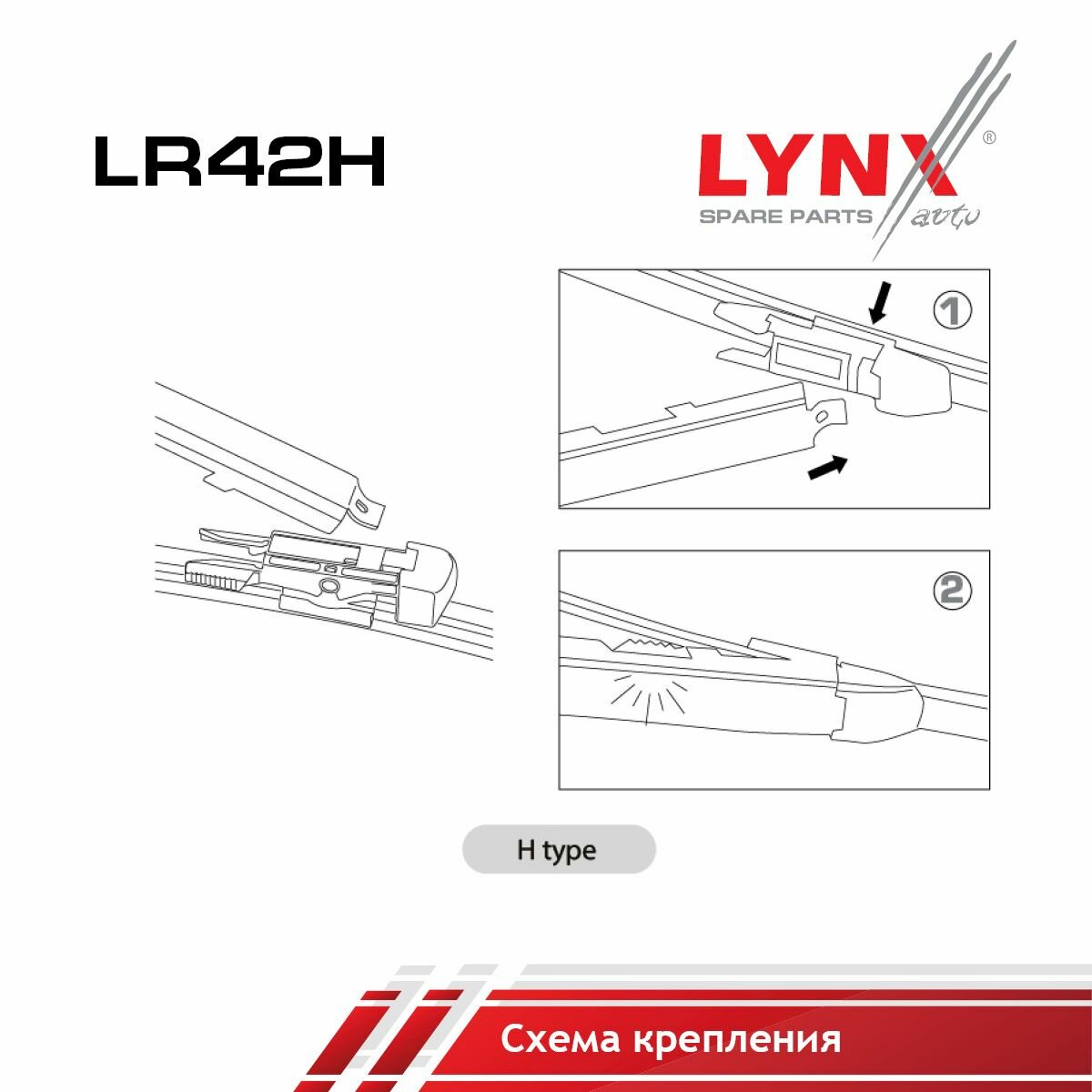 LR42H

LYNX®
SPARE PARTS auto

1

2

H type

Схема крепления