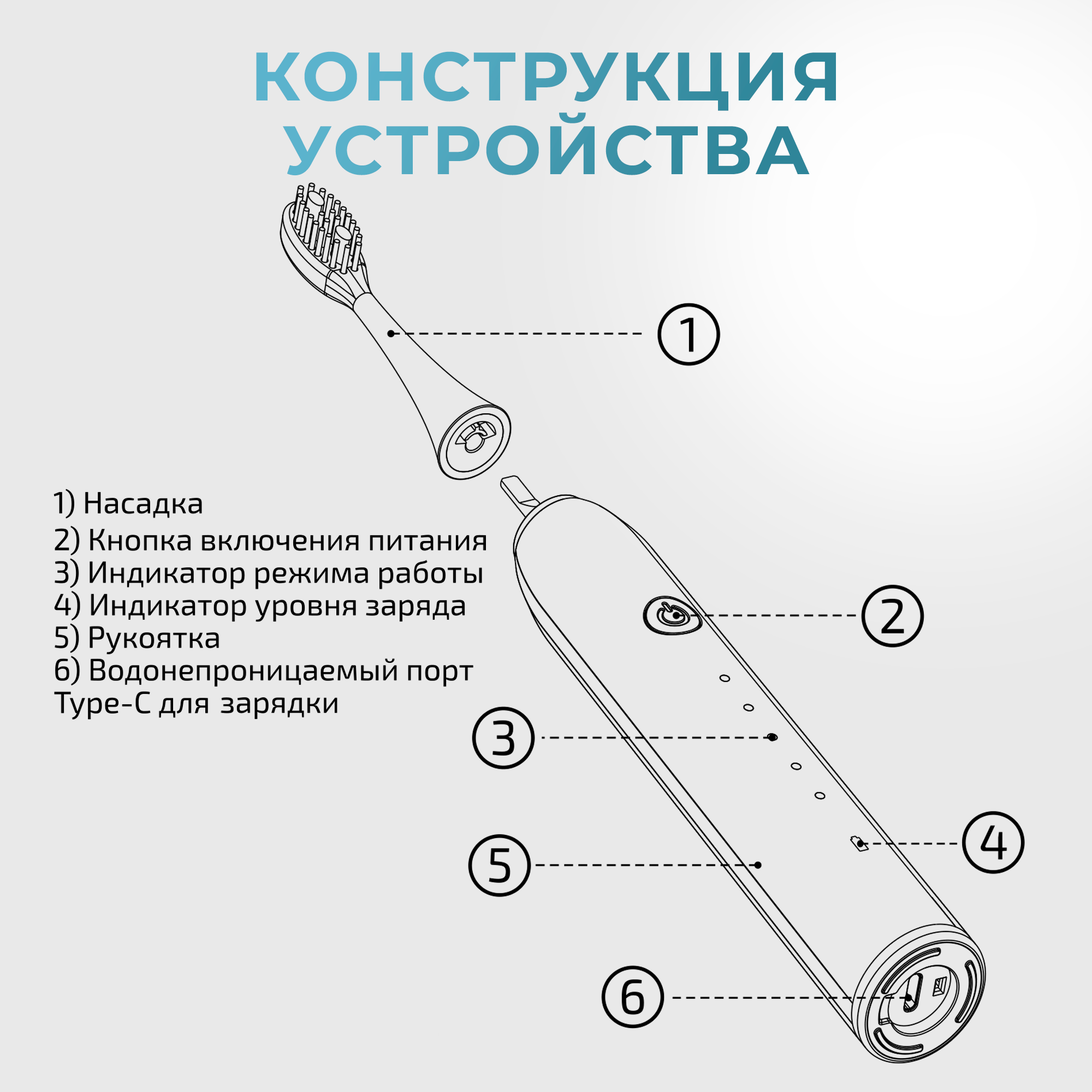 КОНСТРУКЦИЯ УСТРОЙСТВА

1

1) Насадка
2) Кнопка включения питания
3) Индикатор режима работы
4) Индикатор уровня заряда
5) Рукоятка
6) Водонепроницаемый порт Type-C для зарядки

2

3

4

5

6