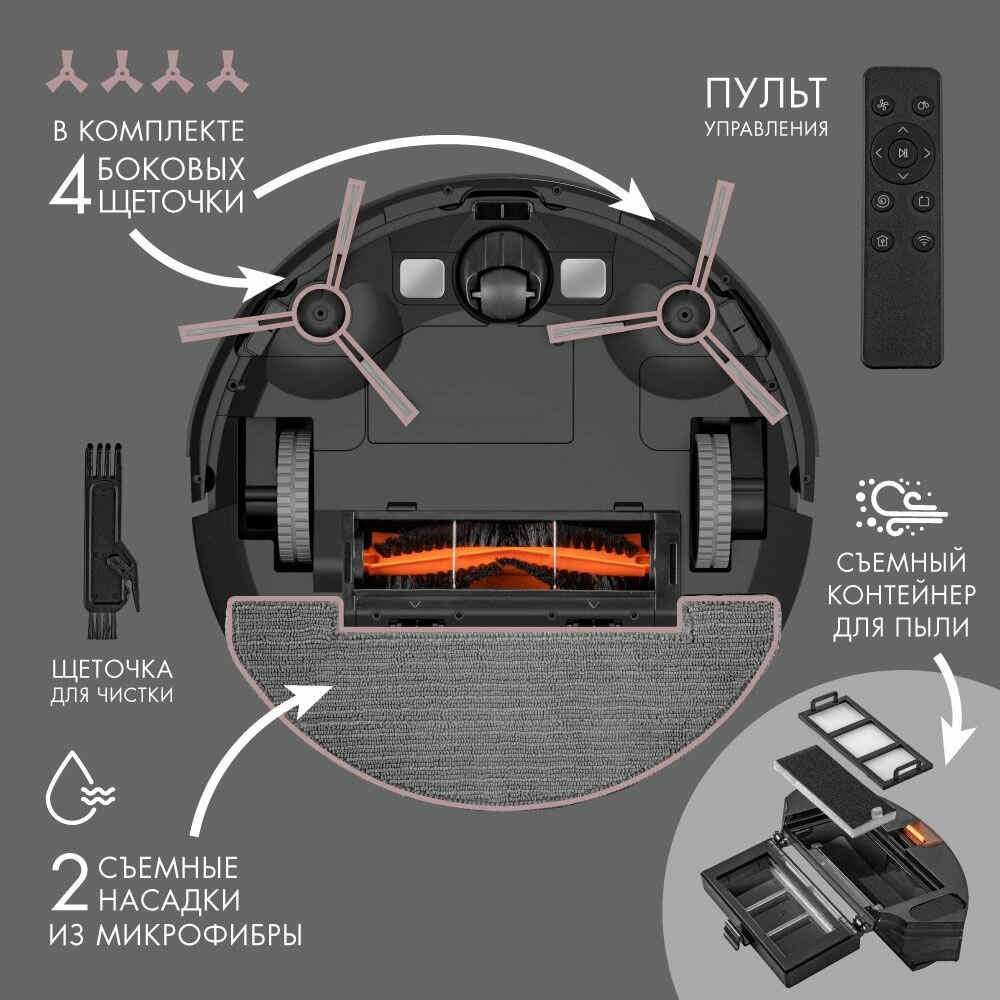 В КОМПЛЕКТЕ
4 БОКОВЫХ ЩЕТОЧКИ

ПУЛЬТ
УПРАВЛЕНИЯ

ЩЕТОЧКА
ДЛЯ ЧИСТКИ

СЪЕМНЫЙ КОНТЕЙНЕР ДЛЯ ПЫЛИ

2 СЪЕМНЫЕ НАСАДКИ
ИЗ МИКРОФИБРЫ