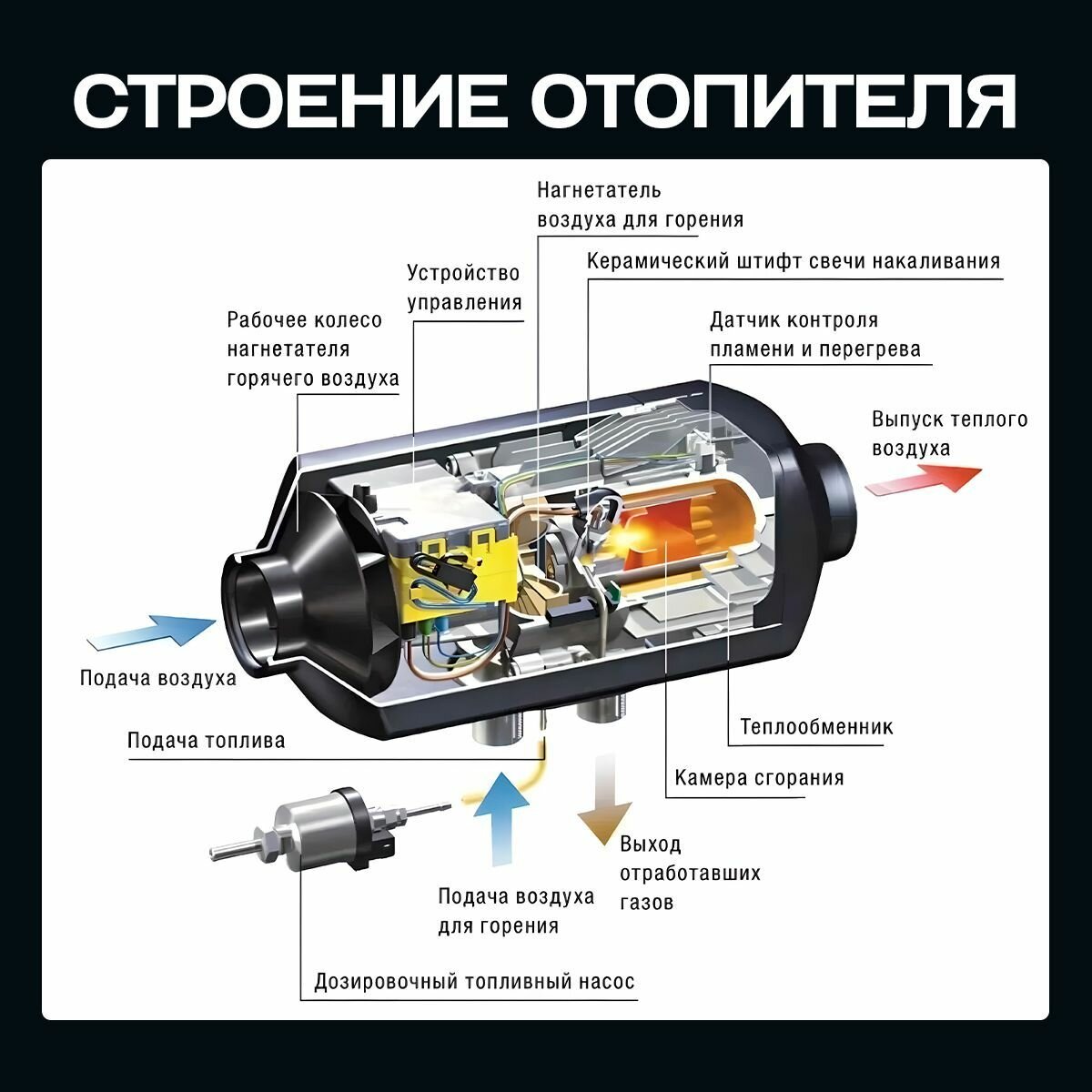 СТРОЕНИЕ ОТОПИТЕЛЯ

Нагнетатель воздуха для горения

Керамический штифт свечи накаливания

Устройство управления

Рабочее колесо нагнетателя горячего воздуха

Датчик контроля пламени и перегрева

Выпуск теплого воздуха

Подача воздуха

Подача топлива

Теплообменник

Камера сгорания

Выход отработавших газов

Подача воздуха для горения

Дозировочный топливный насос