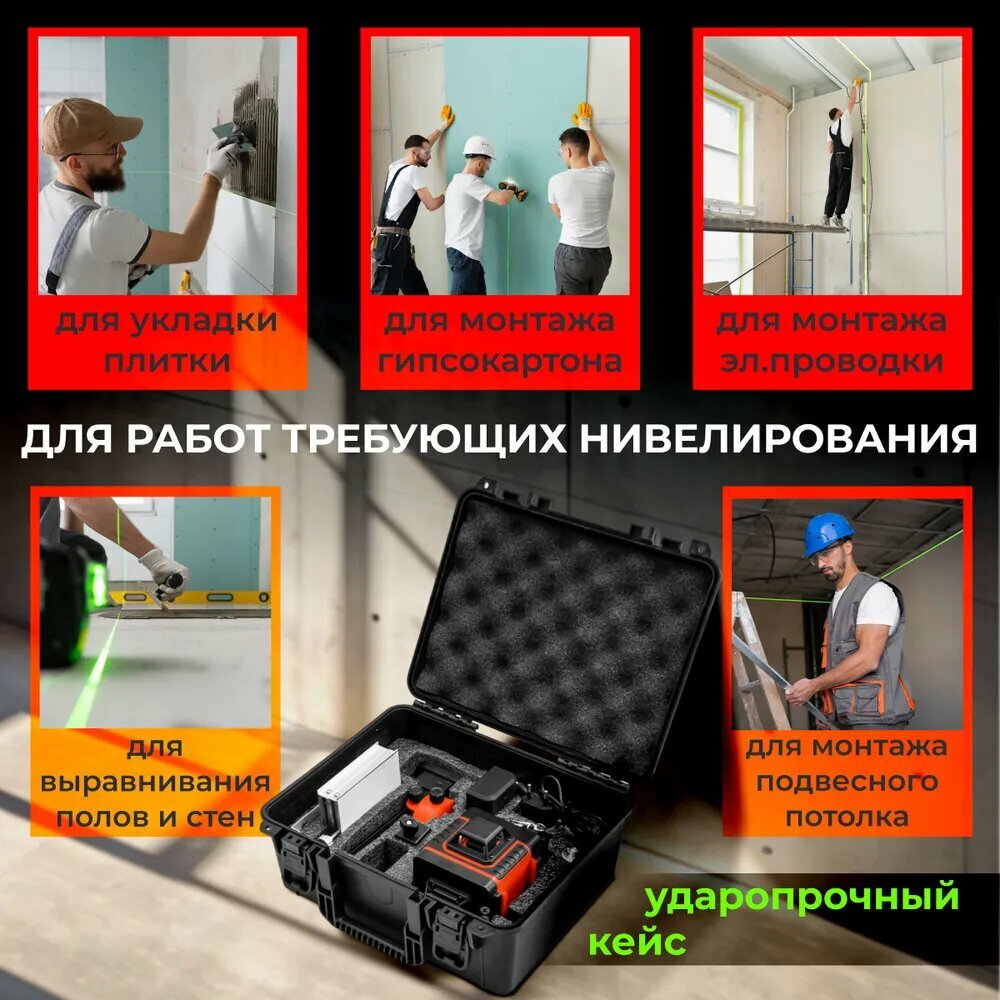 для укладки плитки

для монтажа гипсокартона

для монтажа эл.проводки

ДЛЯ РАБОТ ТРЕБУЮЩИХ НИВЕЛИРОВАНИЯ

для выравнивания полов и стен

для монтажа подвесного потолка

ударопрочный кейс