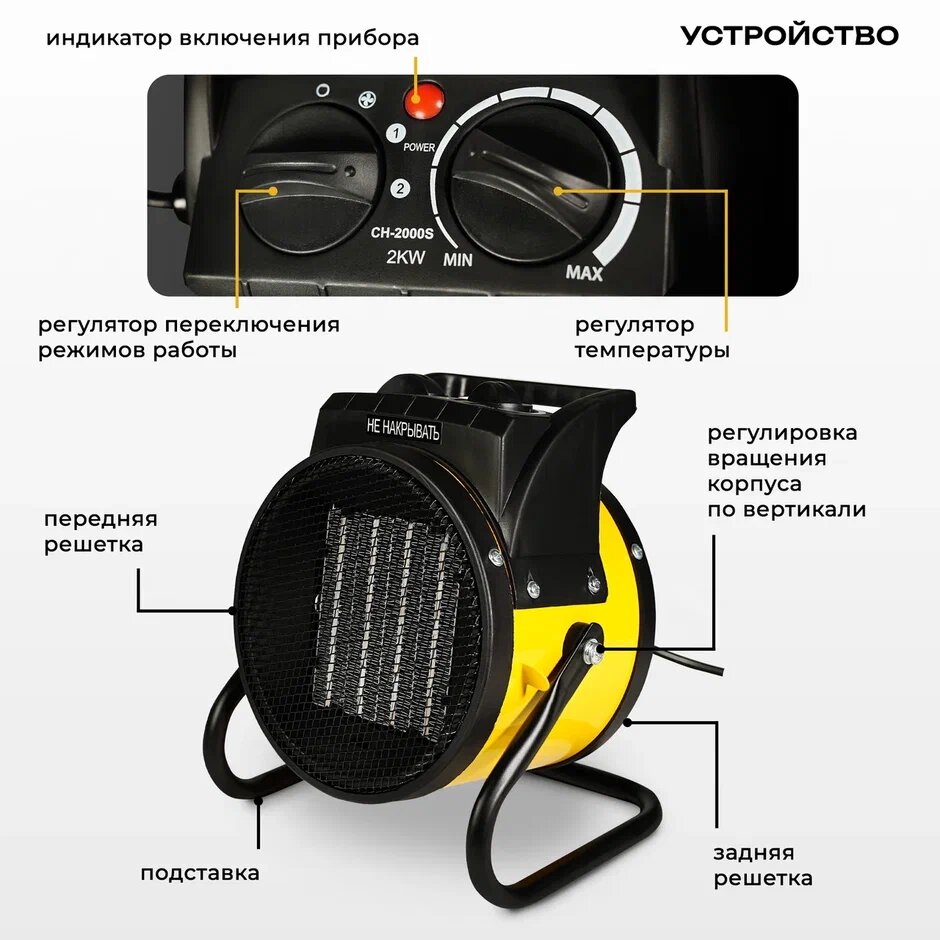 индикатор включения прибора

УСТРОЙСТВО

1 POWER
2
CH-2000S
2KW
MIN
MAX

регулятор переключения режимов работы

регулятор температуры

НЕ НАКРЫВАТЬ

регулировка вращения корпуса по вертикали

передняя решетка

подставка

задняя решетка