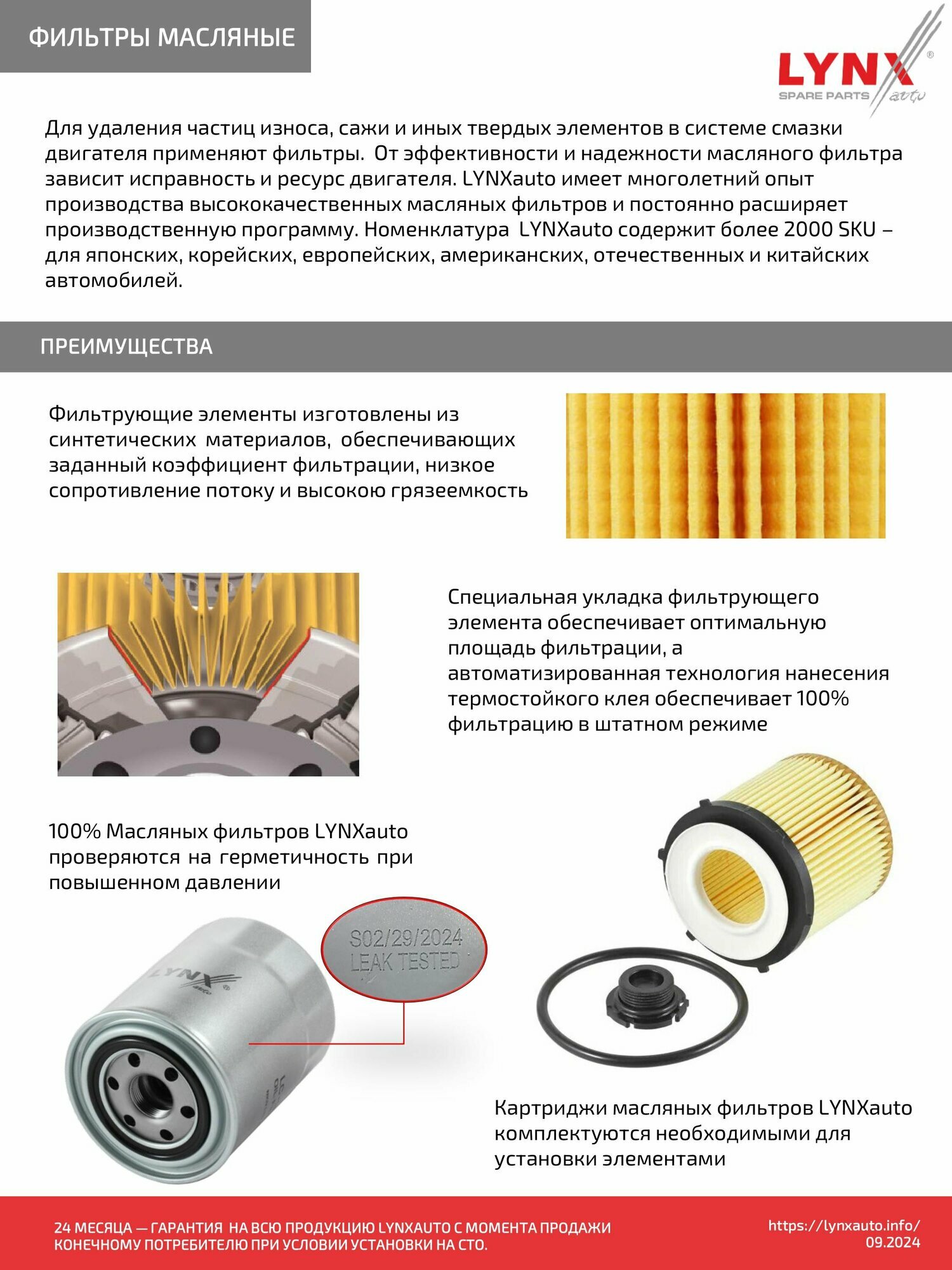 ФИЛЬТРЫ МАСЛЯНЫЕ

LYNX® SPARE PARTS auto

Для удаления частиц износа, сажи и иных твердых элементов в системе смазки двигателя применяют фильтры. От эффективности и надежности масляного фильтра зависит исправность и ресурс двигателя. LYNXauto имеет многолетний опыт производства высококачественных масляных фильтров и постоянно расширяет производственную программу. Номенклатура LYNXauto содержит более 2000 SKU – для японских, корейских, европейских, американских, отечественных и китайских автомобилей.

ПРЕИМУЩЕСТВА

Фильтрующие элементы изготовлены из синтетических материалов, обеспечивающих заданный коэффициент фильтрации, низкое сопротивление потоку и высокою грязеемкость

Специальная укладка фильтрующего элемента обеспечивает оптимальную площадь фильтрации, а автоматизированная технология нанесения термостойкого клея обеспечивает 100% фильтрацию в штатном режиме

100% Масляных фильтров LYNXauto проверяются на герметичность при повышенном давлении

S02/29/2024
LEAK TESTED

LYNX auto

Картриджи масляных фильтров LYNXauto комплектуются необходимыми для установки элементами

24 МЕСЯЦА — ГАРАНТИЯ НА ВСЮ ПРОДУКЦИЮ LYNXAUTO С МОМЕНТА ПРОДАЖИ КОНЕЧНОМУ ПОТРЕБИТЕЛЮ ПРИ УСЛОВИИ УСТАНОВКИ НА СТО.

https://lynxauto.info/
09.2024