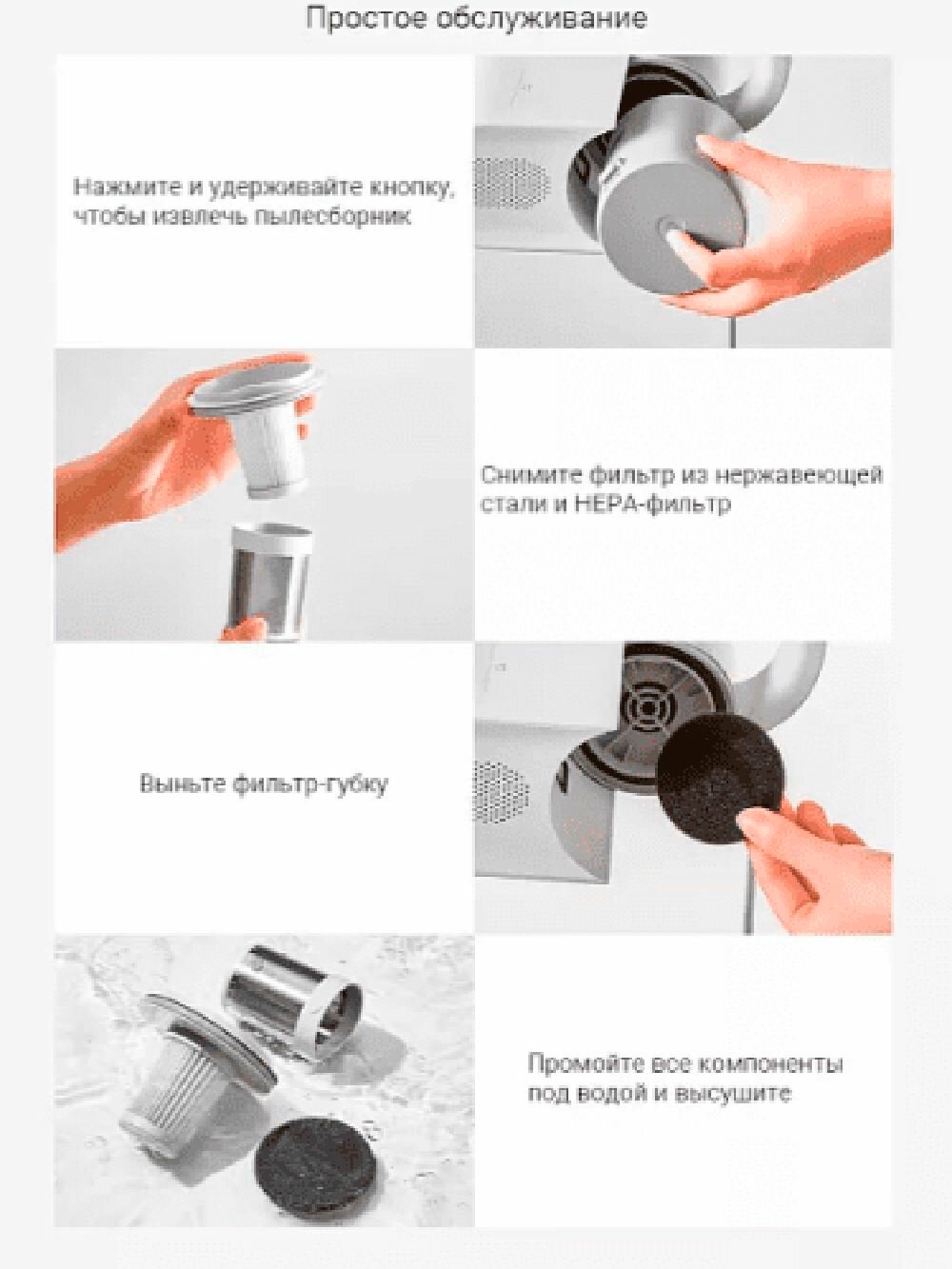 Простое обслуживание

Нажмите и удерживайте кнопку, чтобы извлечь пылесборник

Снимите фильтр из нержавеющей стали и HEPA-фильтр

Выньте фильтр-губку

Промойте все компоненты под водой и высушите