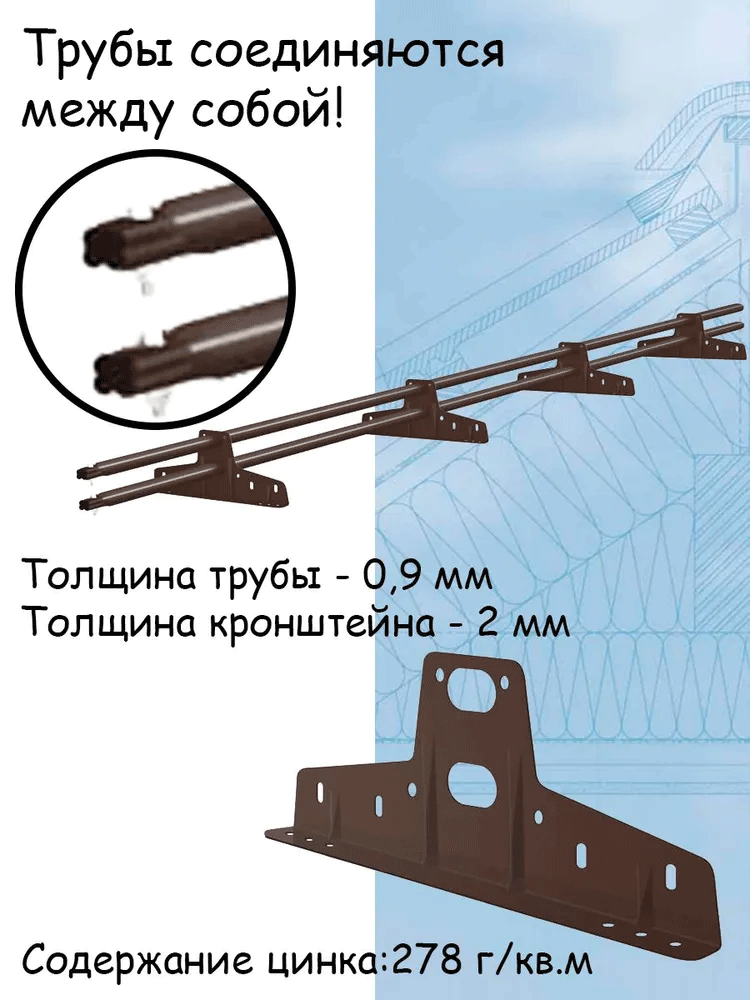 Трубы соединяются между собой!

Толщина трубы - 0,9 мм
Толщина кронштейна - 2 мм

Содержание цинка:278 г/кв.м