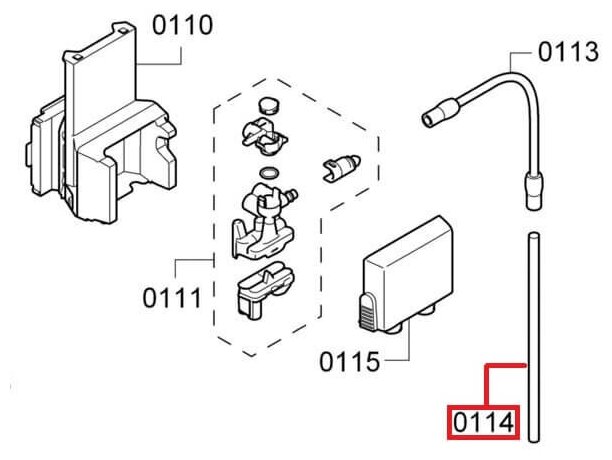 0110

0113

0111

0115

0114