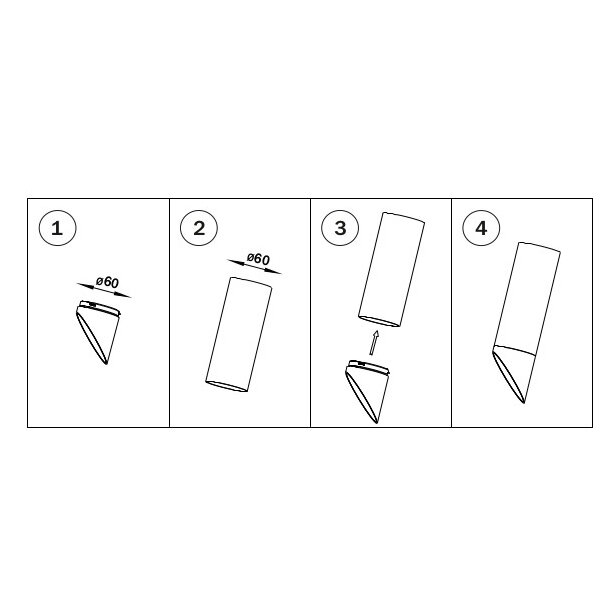 1

ø60

2

ø60

3

4