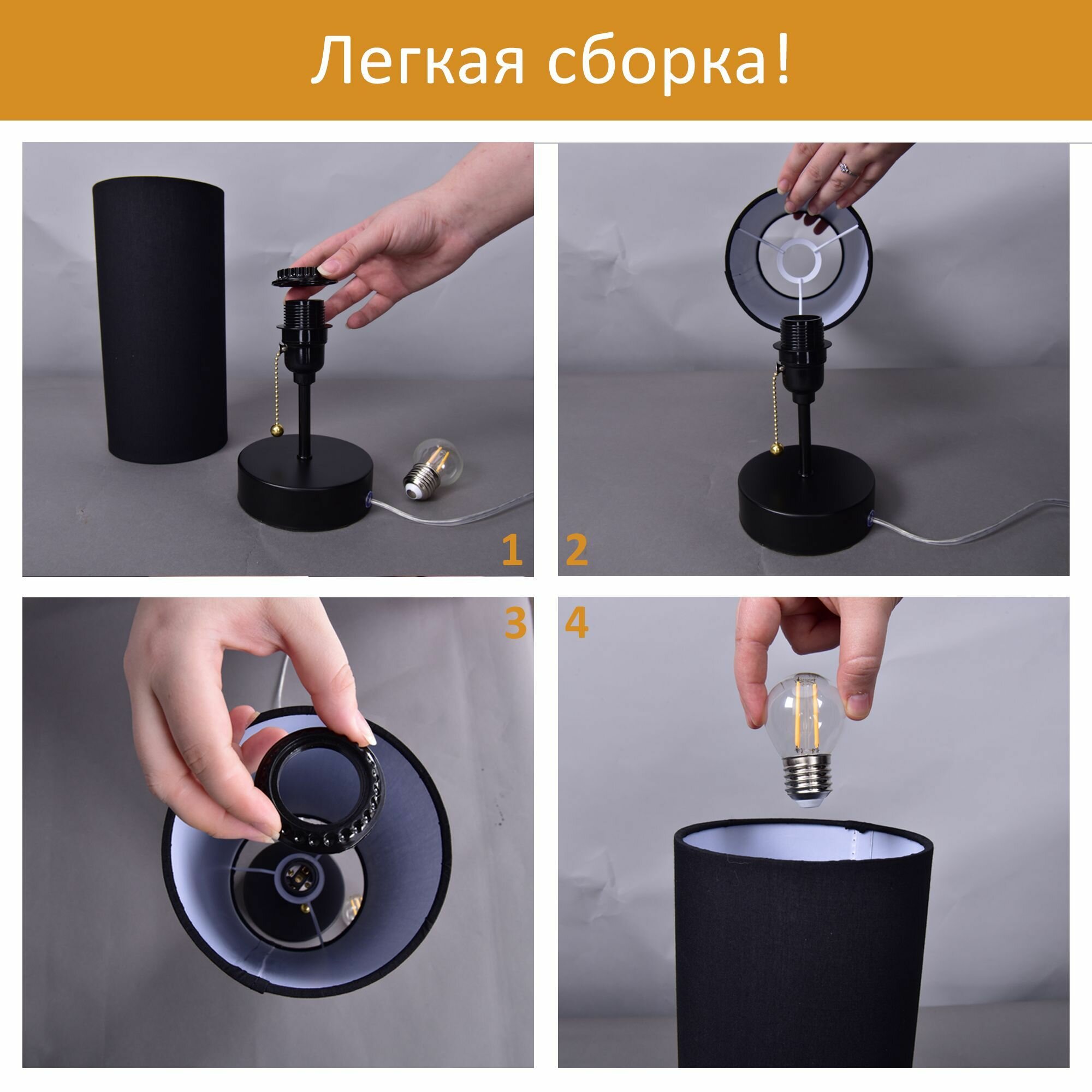 Легкая сборка!

1

2

3

4