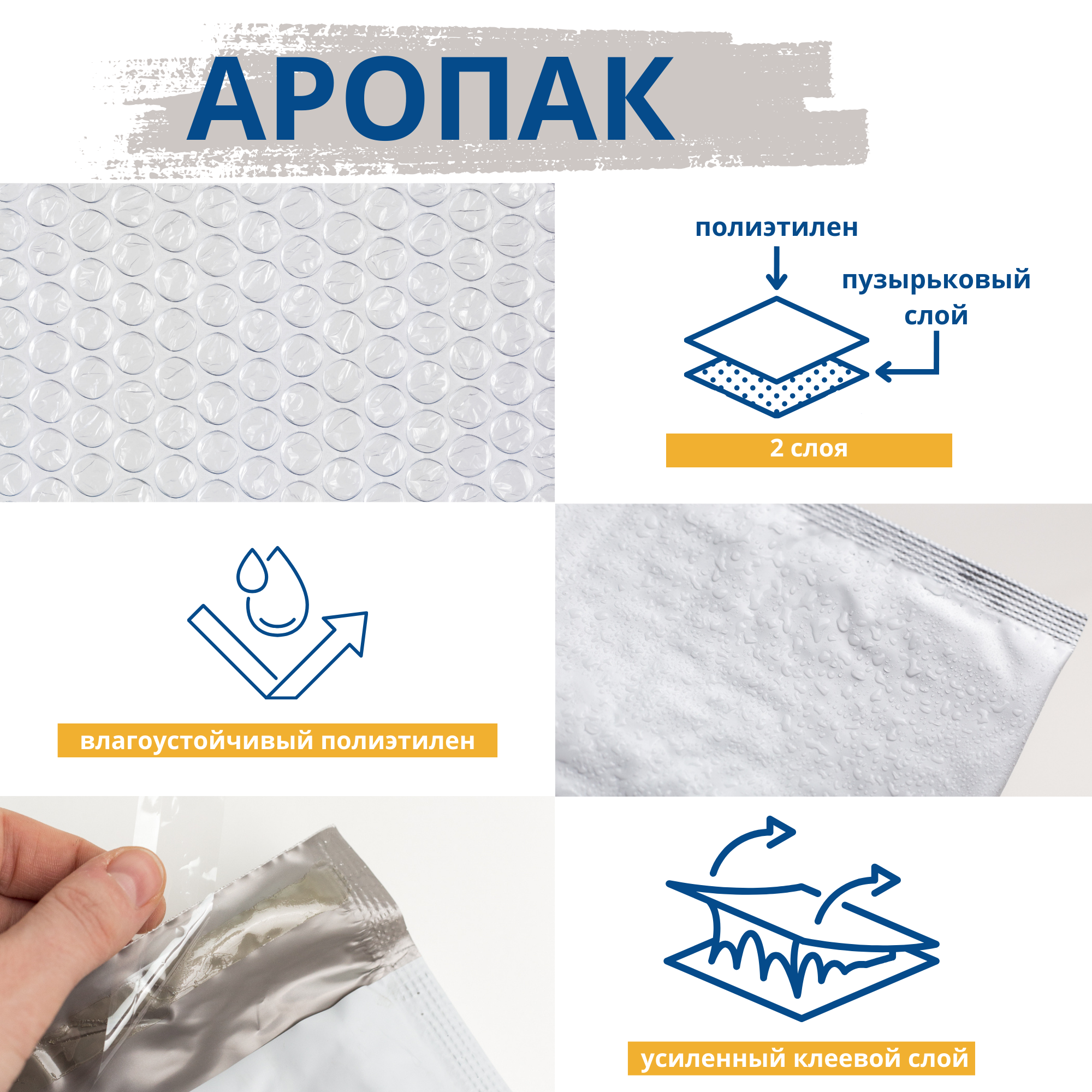 АРОПАК

полиэтилен

пузырьковый слой

2 слоя

влагоустойчивый полиэтилен

усиленный клеевой слой