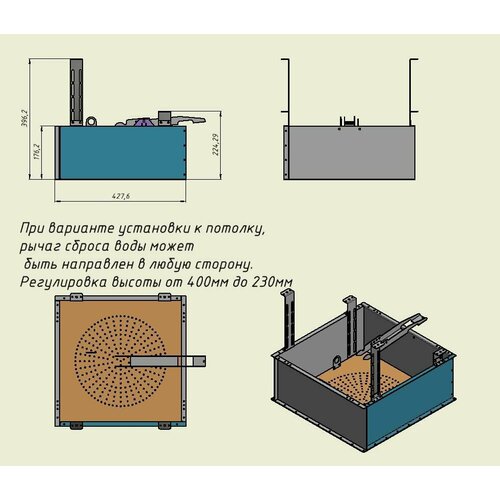 396,2

176,2

224,29

427,6

При варианте установки к потолку, рычаг сброса воды может быть направлен в любую сторону.
Регулировка высоты от 400мм до 230мм