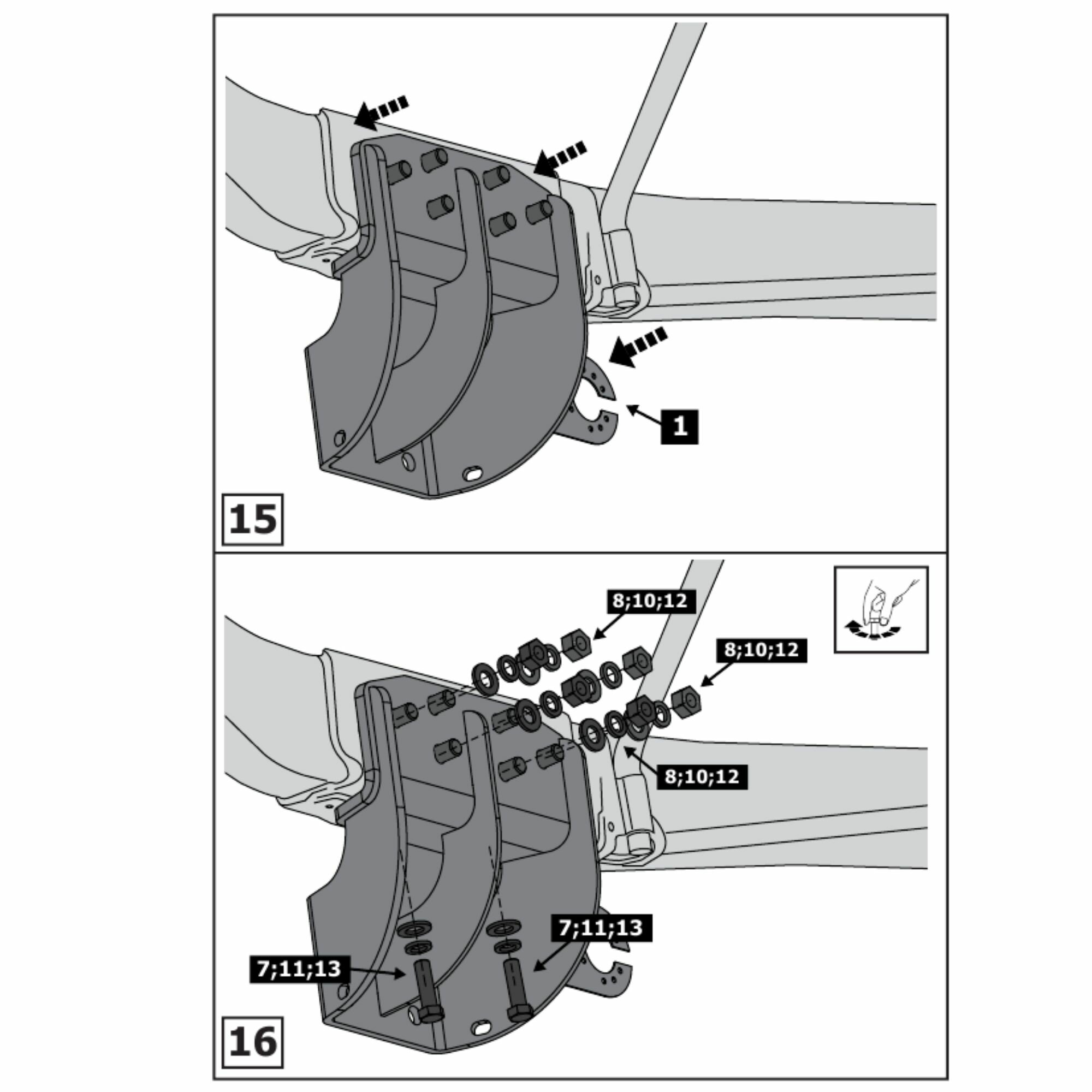 1

15

8;10;12

8;10;12

8;10;12

7;11;13

7;11;13

16