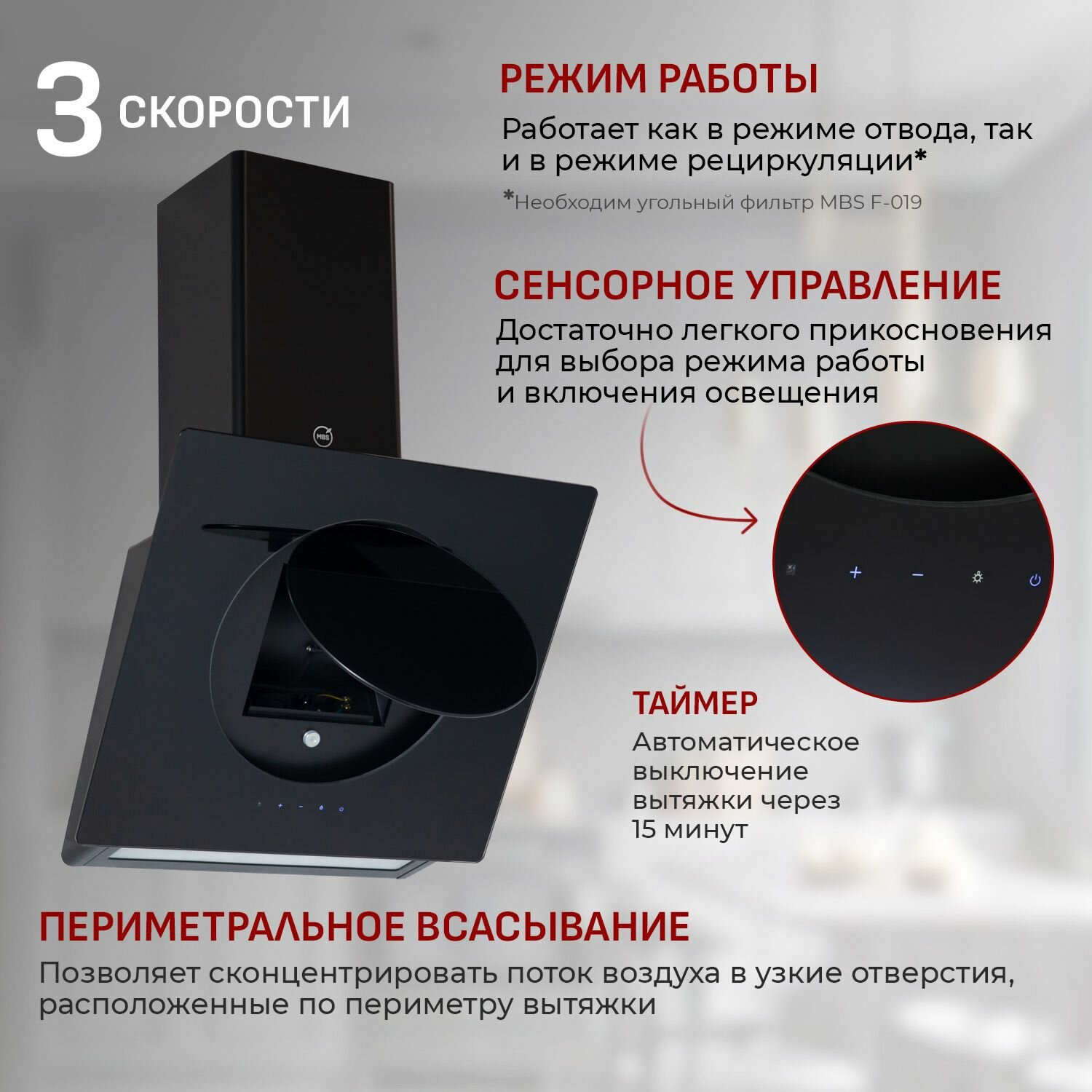 3 СКОРОСТИ

РЕЖИМ РАБОТЫ

Работает как в режиме отвода, так и в режиме рециркуляции*

*Необходим угольный фильтр MBS F-019

СЕНСОРНОЕ УПРАВЛЕНИЕ

Достаточно легкого прикосновения для выбора режима работы и включения освещения

MBS

+ −

ТАЙМЕР

Автоматическое выключение вытяжки через 15 минут

ПЕРИМЕТРАЛЬНОЕ ВСАСЫВАНИЕ

Позволяет сконцентрировать поток воздуха в узкие отверстия, расположенные по периметру вытяжки