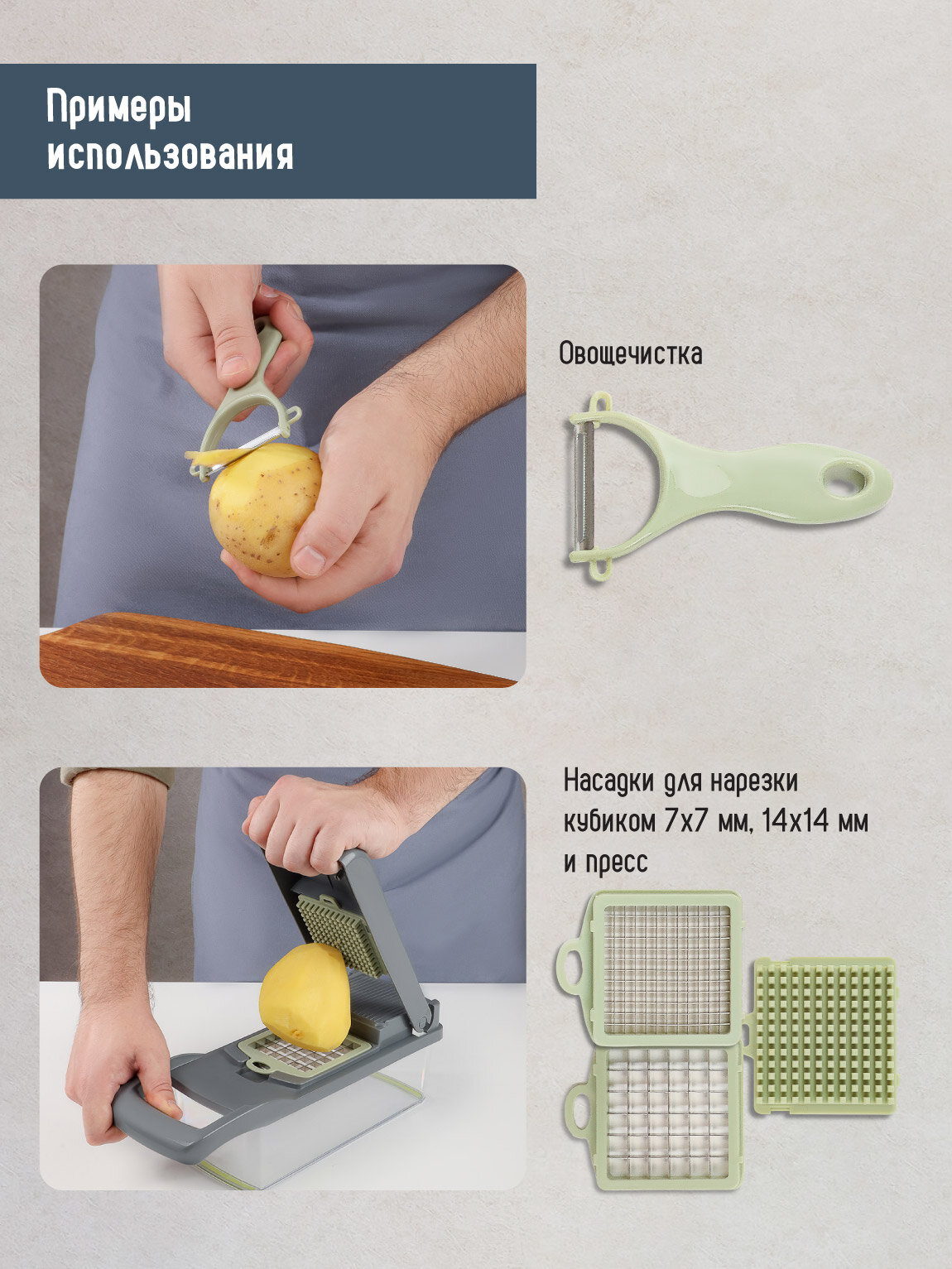 Примеры использования

Овощечистка

Насадки для нарезки кубиком 7х7 мм, 14х14 мм и пресс