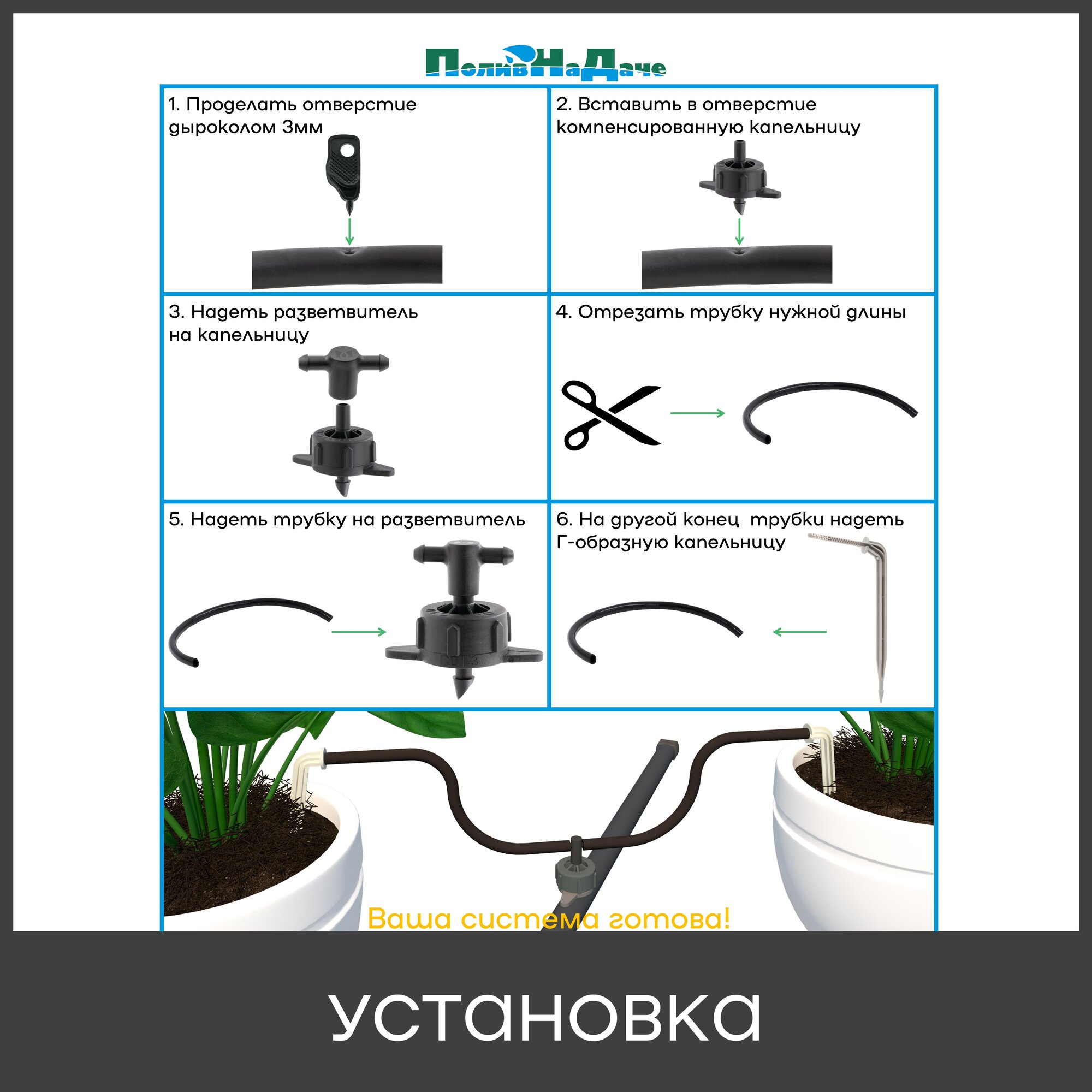 ПоливНаДаче

1. Проделать отверстие дыроколом 3мм

2. Вставить в отверстие компенсированную капельницу

3. Надеть разветвитель на капельницу

4. Отрезать трубку нужной длины

5. Надеть трубку на разветвитель

6. На другой конец трубки надеть Г-образную капельницу

Ваша система готова!

установка