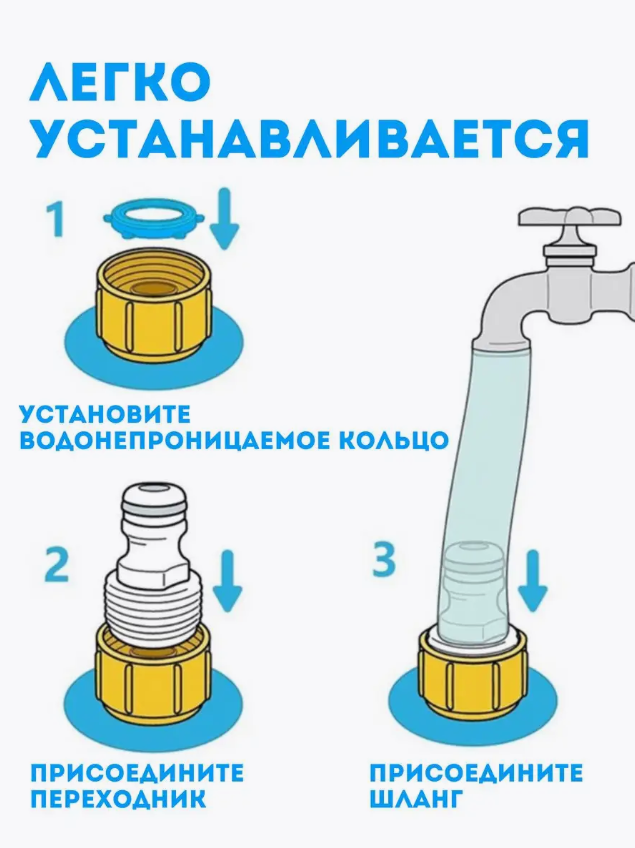 ЛЕГКО УСТАНАВЛИВАЕТСЯ

1

УСТАНОВИТЕ ВОДОНЕПРОНИЦАЕМОЕ КОЛЬЦО

2

ПРИСОЕДИНИТЕ ПЕРЕХОДНИК

3

ПРИСОЕДИНИТЕ ШЛАНГ