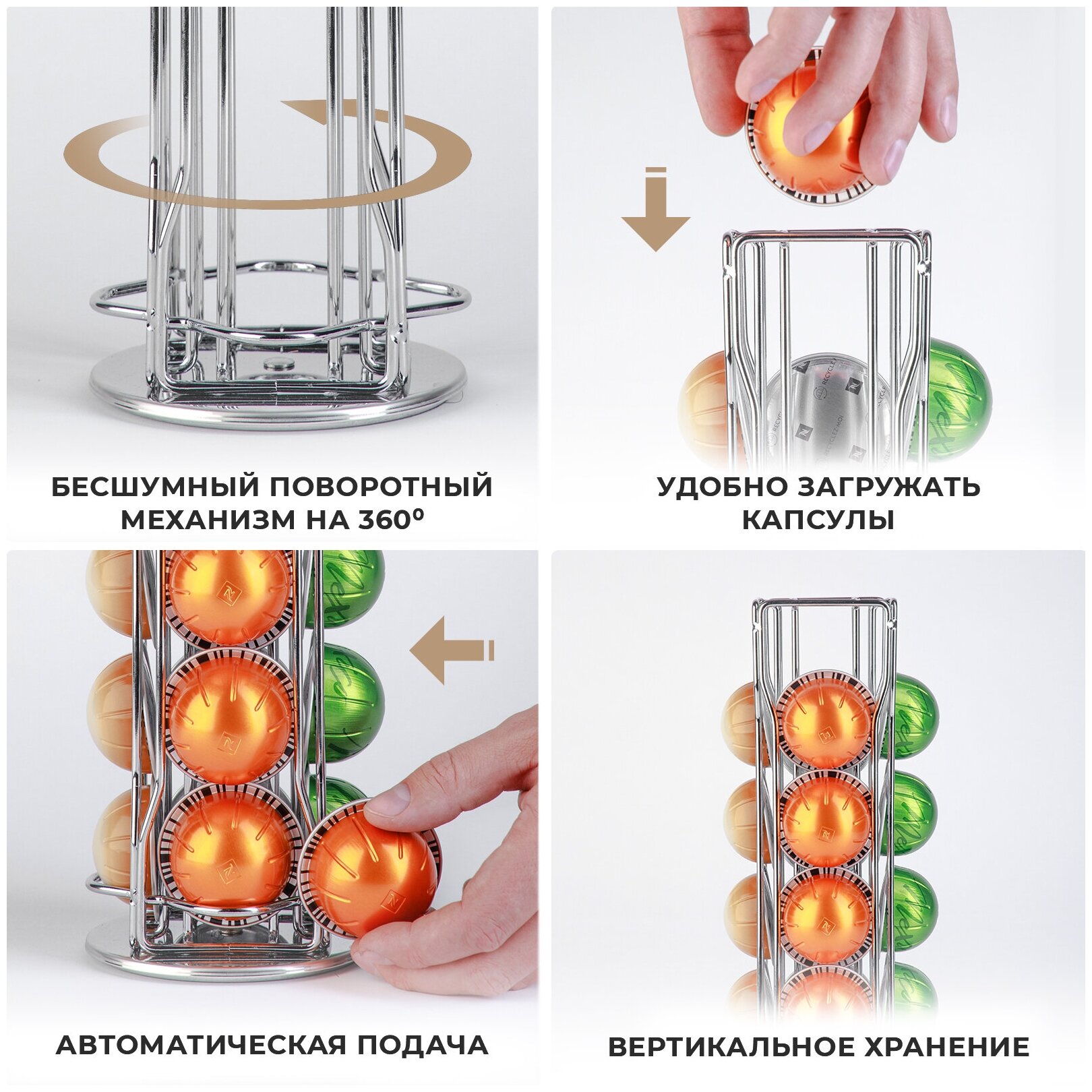 БЕСШУМНЫЙ ПОВОРОТНЫЙ МЕХАНИЗМ НА 360⁰

УДОБНО ЗАГРУЖАТЬ КАПСУЛЫ

АВТОМАТИЧЕСКАЯ ПОДАЧА

ВЕРТИКАЛЬНОЕ ХРАНЕНИЕ