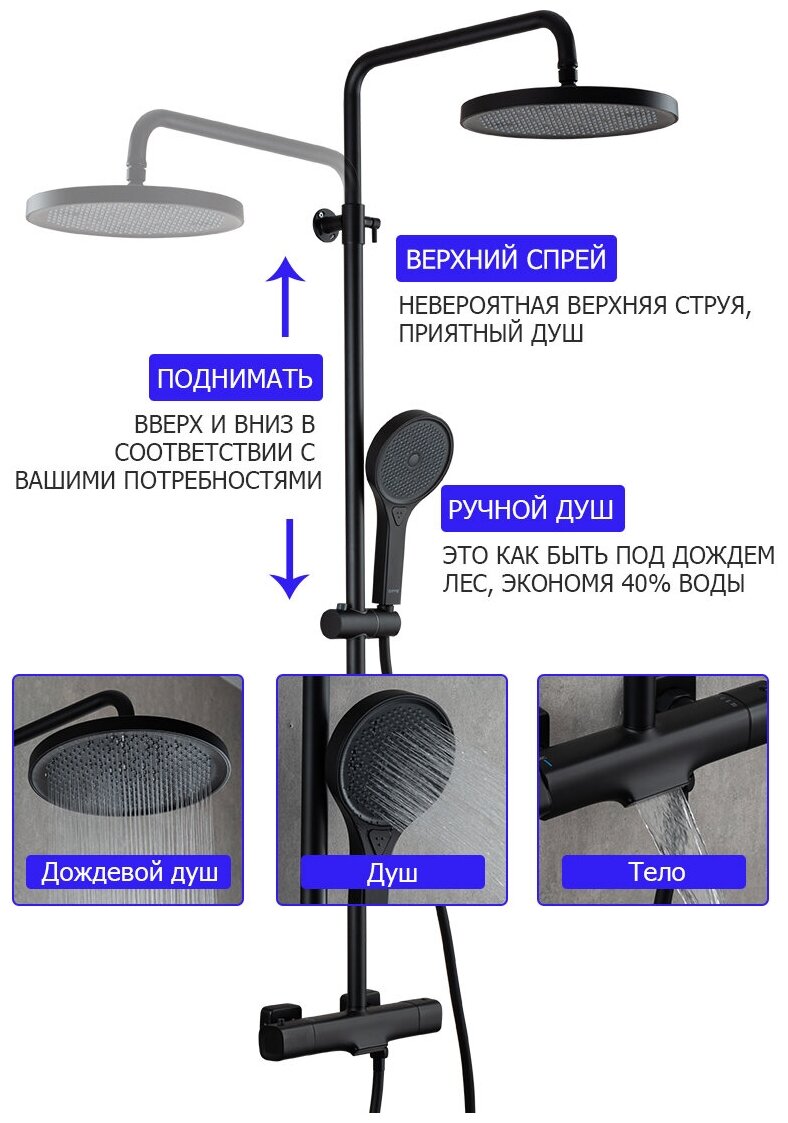 ВЕРХНИЙ СПРЕЙ

НЕВЕРОЯТНАЯ ВЕРХНЯЯ СТРУЯ, ПРИЯТНЫЙ ДУШ

ПОДНИМАТЬ

ВВЕРХ И ВНИЗ В СООТВЕТСТВИИ С ВАШИМИ ПОТРЕБНОСТЯМИ

РУЧНОЙ ДУШ

ЭТО КАК БЫТЬ ПОД ДОЖДЕМ ЛЕС, ЭКОНОМЯ 40% ВОДЫ

Дождевой душ

Душ

Тело