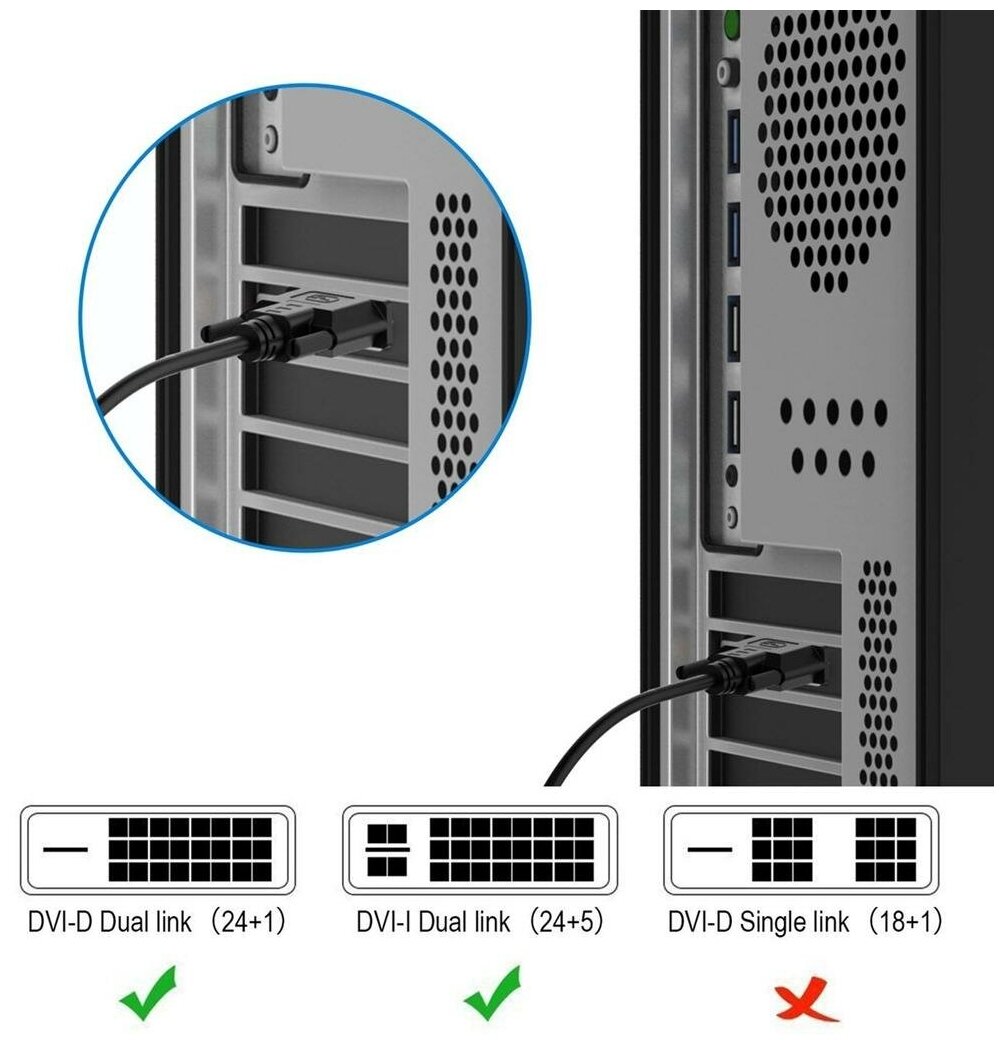 DVI-D Dual link （24+1）

DVI-I Dual link （24+5）

DVI-D Single link （18+1）