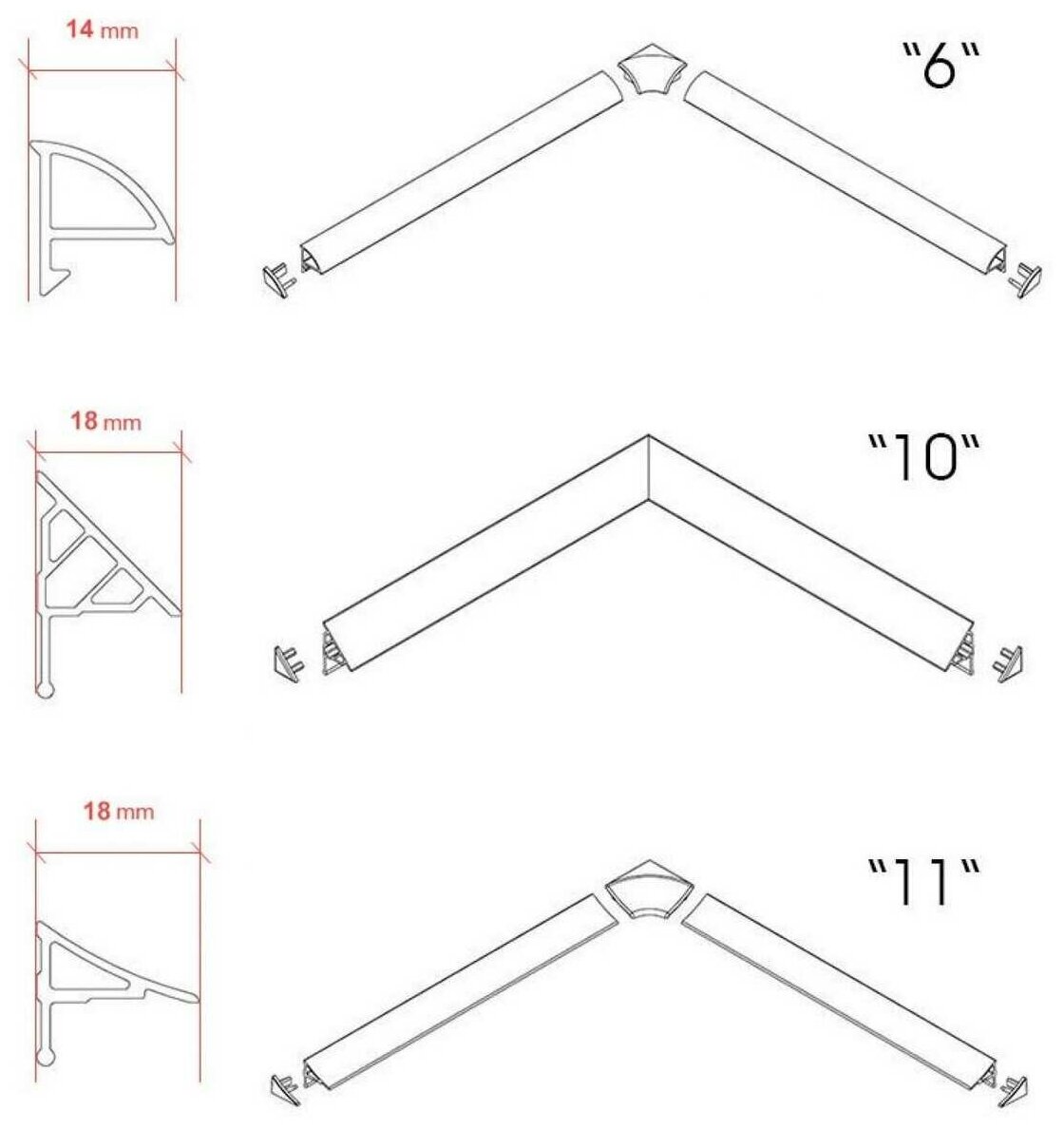 14 mm

"6"

18 mm

"10"

18 mm

"11"