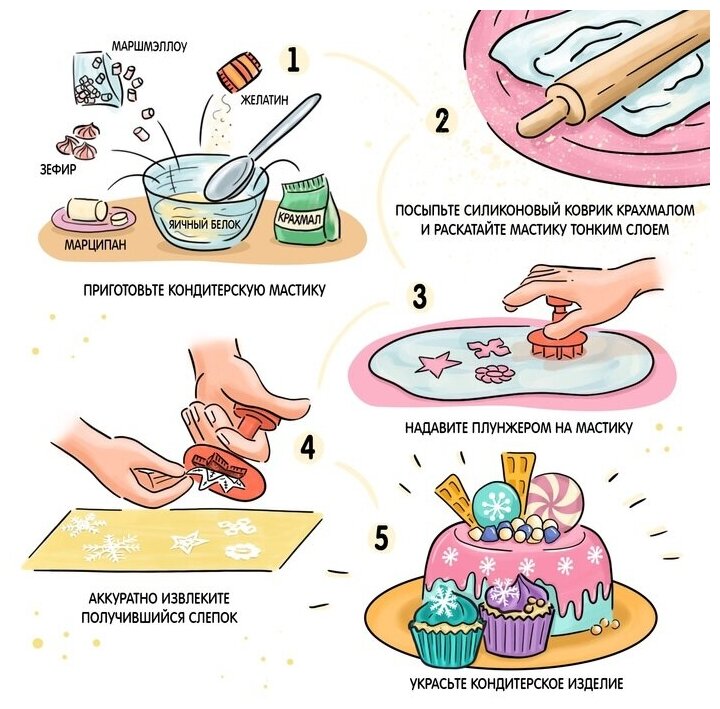 1

МАРШМЭЛЛОУ

ЖЕЛАТИН

ЗЕФИР

МАРЦИПАН

ЯИЧНЫЙ БЕЛОК

КРАХМАЛ

ПРИГОТОВЬТЕ КОНДИТЕРСКУЮ МАСТИКУ

2

ПОСЫПЬТЕ СИЛИКОНОВЫЙ КОВРИК КРАХМАЛОМ И РАСКАТАЙТЕ МАСТИКУ ТОНКИМ СЛОЕМ

3

НАДАВИТЕ ПЛУНЖЕРОМ НА МАСТИКУ

4

АККУРАТНО ИЗВЛЕКИТЕ ПОЛУЧИВШИЙСЯ СЛЕПОК

5

УКРАСЬТЕ КОНДИТЕРСКОЕ ИЗДЕЛИЕ