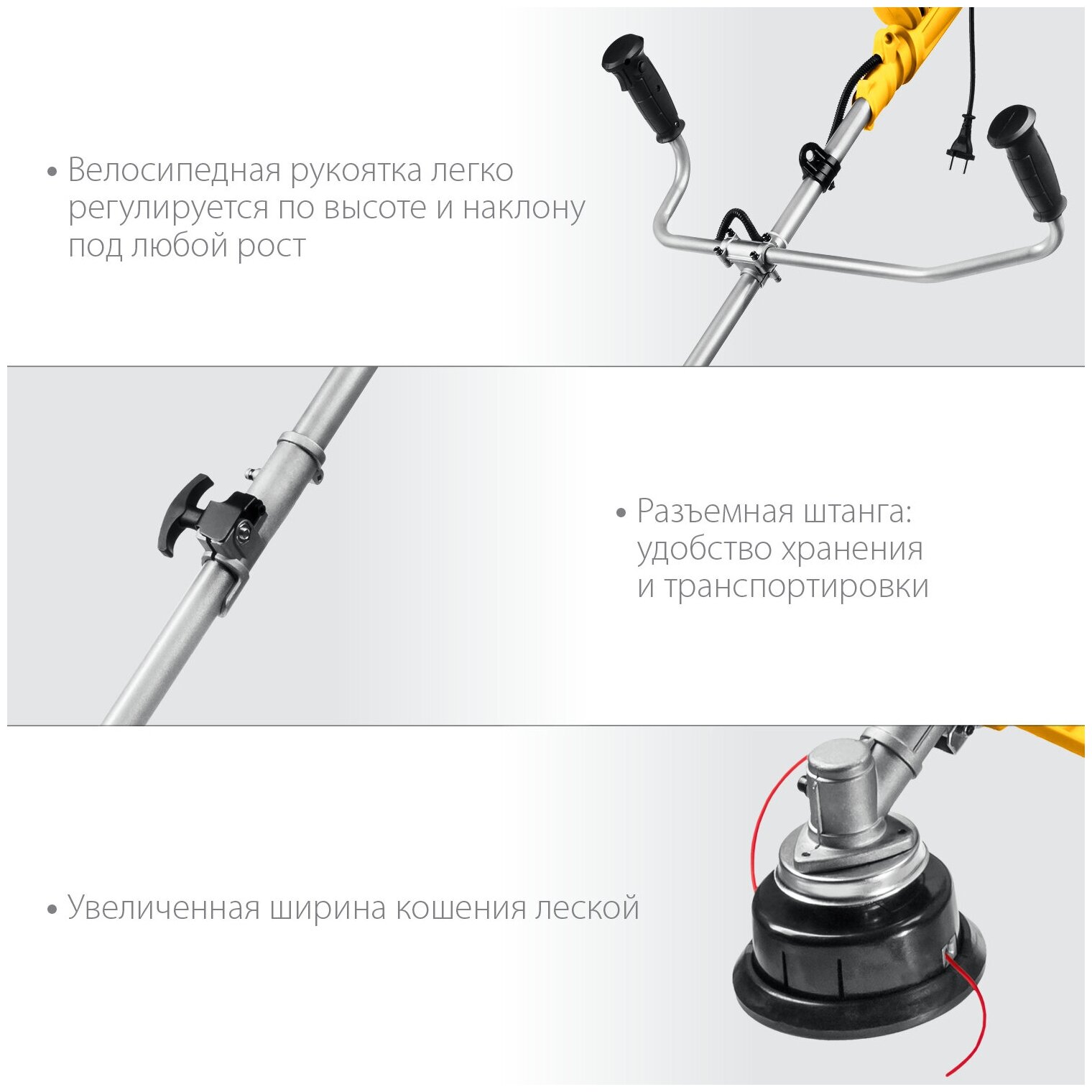 • Велосипедная рукоятка легко регулируется по высоте и наклону под любой рост

• Разъемная штанга: удобство хранения и транспортировки

• Увеличенная ширина кошения леской