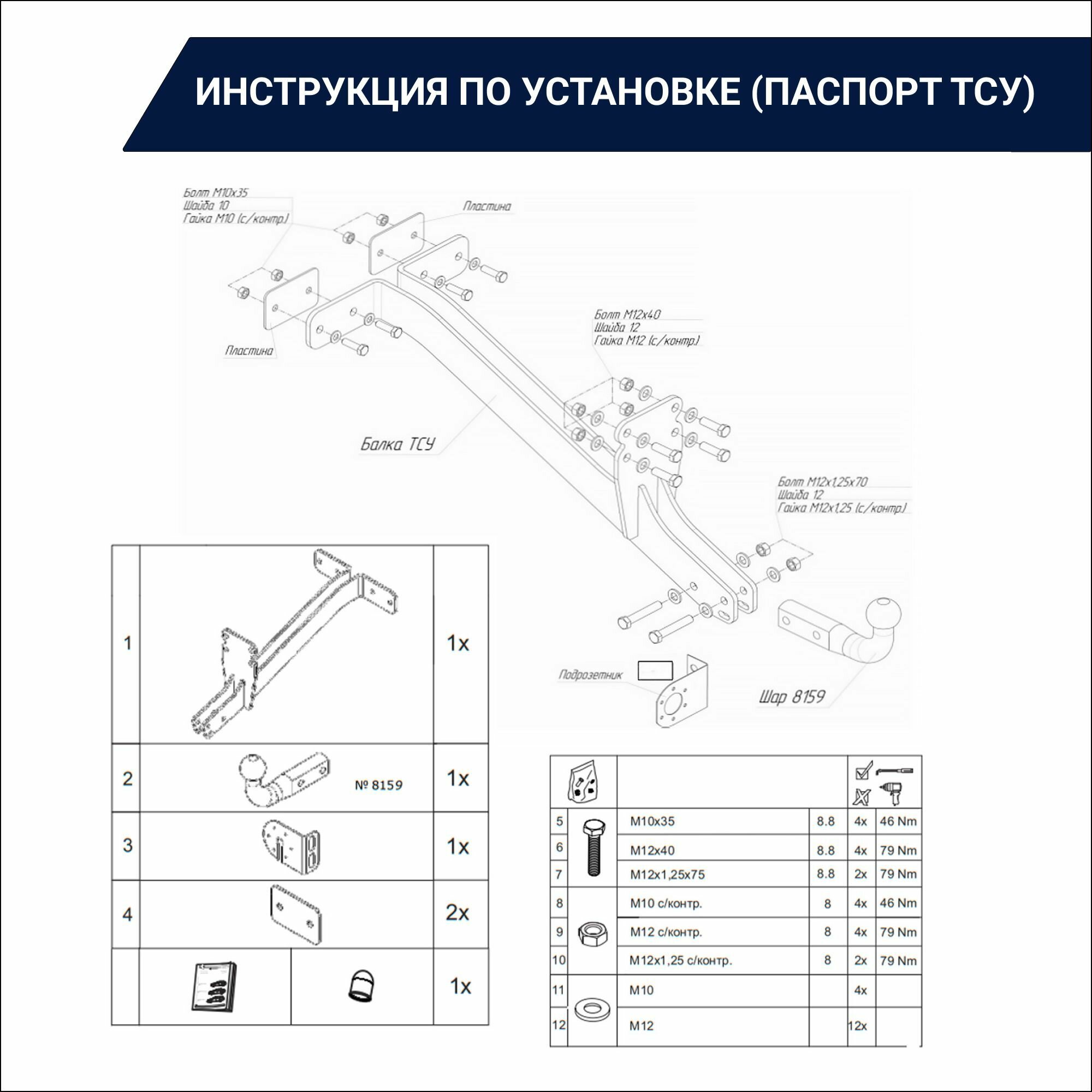 ИНСТРУКЦИЯ ПО УСТАНОВКЕ (ПАСПОРТ ТСУ)

Болт М10х35
Шайба 10
Гайка М10 (с/контр.)

Пластина

Пластина

Болт М12х40
Шайба 12
Гайка М12 (с/контр.)

Балка ТСУ

Болт М12х1,25х70
Шайба 12
Гайка М12х1,25 (с/контр.)

Подрозетник

Шар 8159

| 1 | | 1x |
|---|---|---|
| 2 | № 8159 | 1x |
| 3 | | 1x |
| 4 | | 2x |
| | | 1x |

| | | | | | |
|---|---|---|---|---|---|
| 5 | | M10x35 | 8.8 | 4x | 46 Nm |
| 6 | | M12x40 | 8.8 | 4x | 79 Nm |
| 7 | | M12x1,25x75 | 8.8 | 2x | 79 Nm |
| 8 | | M10 с/контр. | 8 | 4x | 46 Nm |
| 9 | | M12 с/контр. | 8 | 4x | 79 Nm |
| 10 | | M12x1,25 с/контр. | 8 | 2x | 79 Nm |
| 11 | | M10 | | 4x | |
| 12 | | M12 | | 12x | |