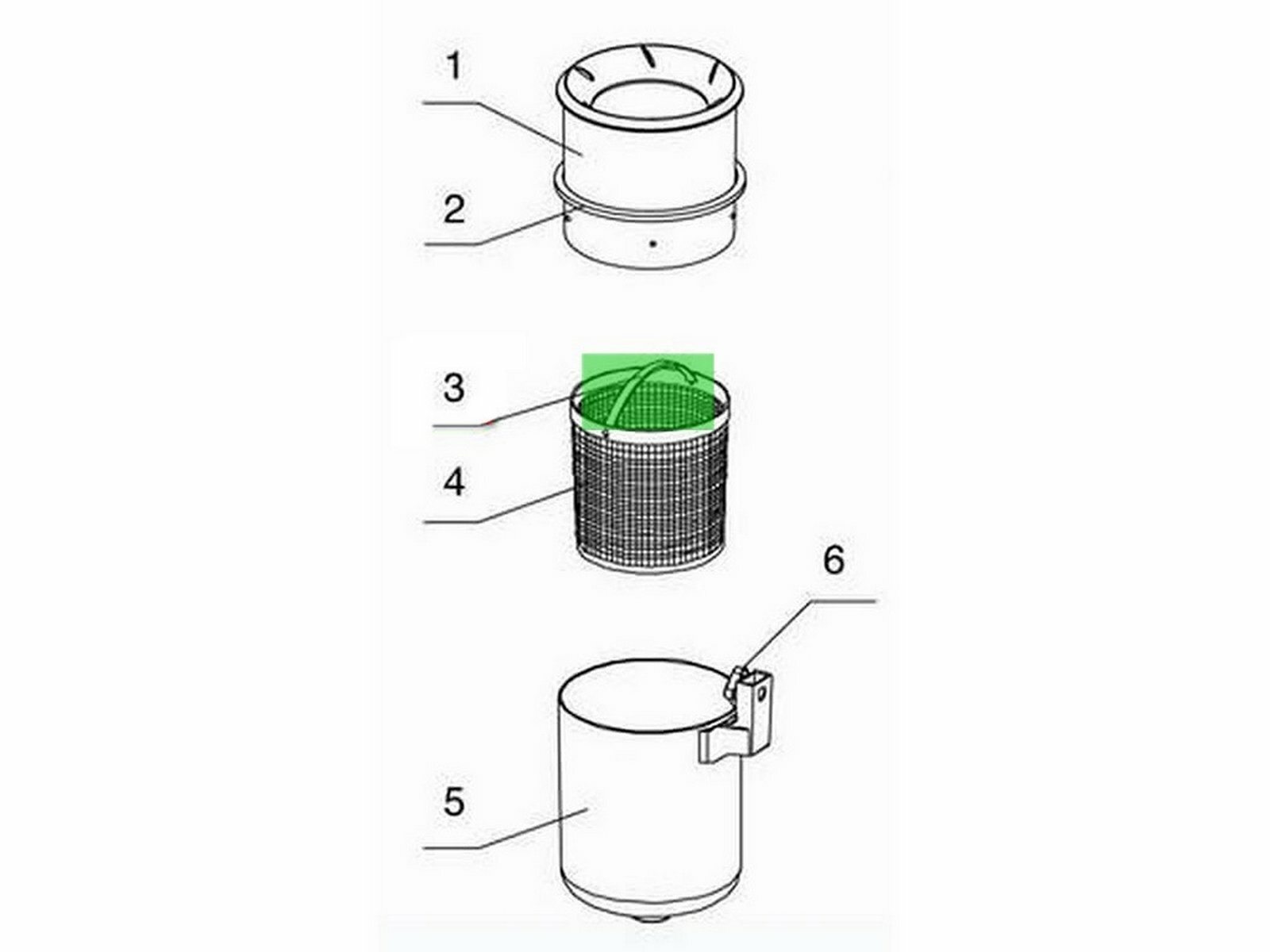 1
2
3
4
6
5