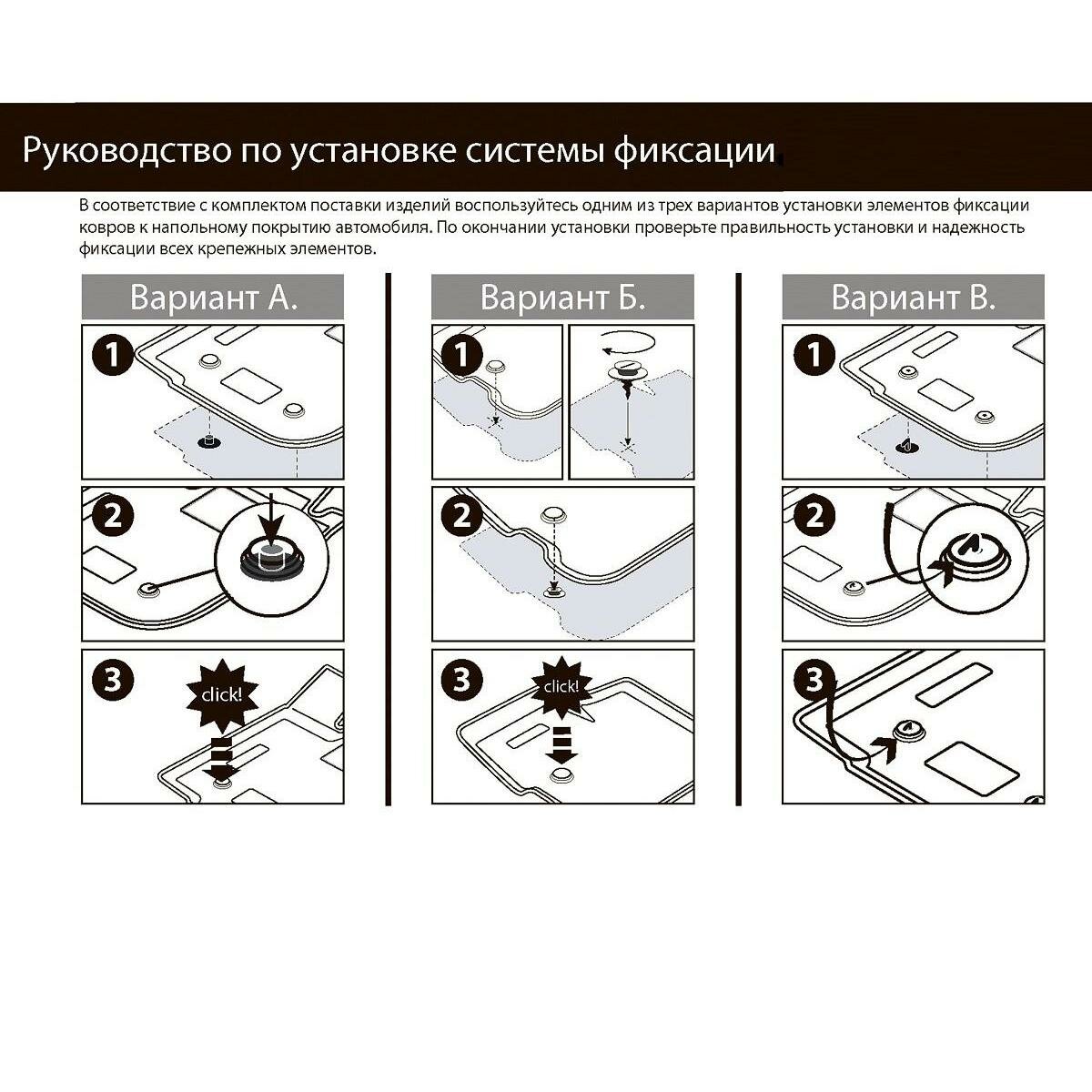 Руководство по установке системы фиксации

В соответствие с комплектом поставки изделий воспользуйтесь одним из трех вариантов установки элементов фиксации ковров к напольному покрытию автомобиля. По окончании установки проверьте правильность установки и надежность фиксации всех крепежных элементов.

Вариант А.

1

2

3

click!

Вариант Б.

1

2

3

click!

Вариант В.

1

2

3