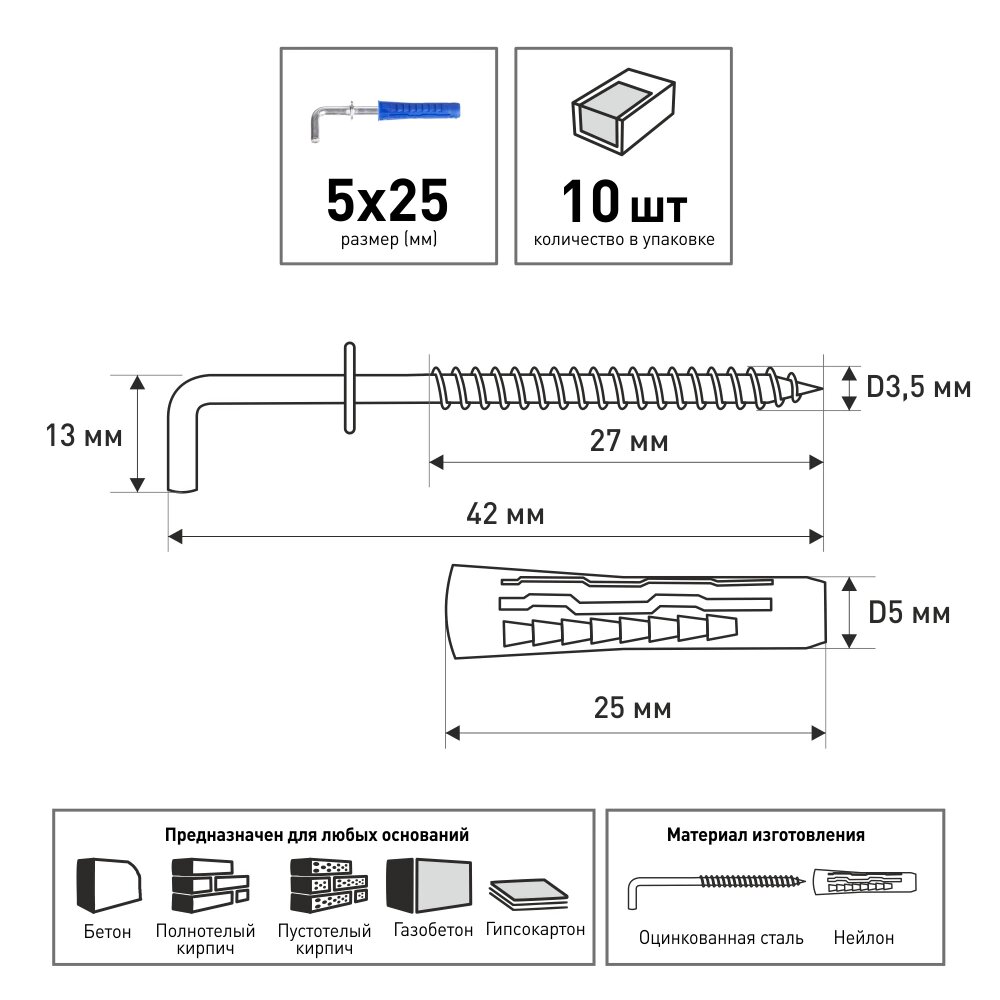 5x25
размер (мм)

10 шт
количество в упаковке

13 мм

D3,5 мм

27 мм

42 мм

D5 мм

25 мм

Предназначен для любых оснований

Бетон

Полнотелый кирпич

Пустотелый кирпич

Газобетон

Гипсокартон

Материал изготовления

Оцинкованная сталь

Нейлон