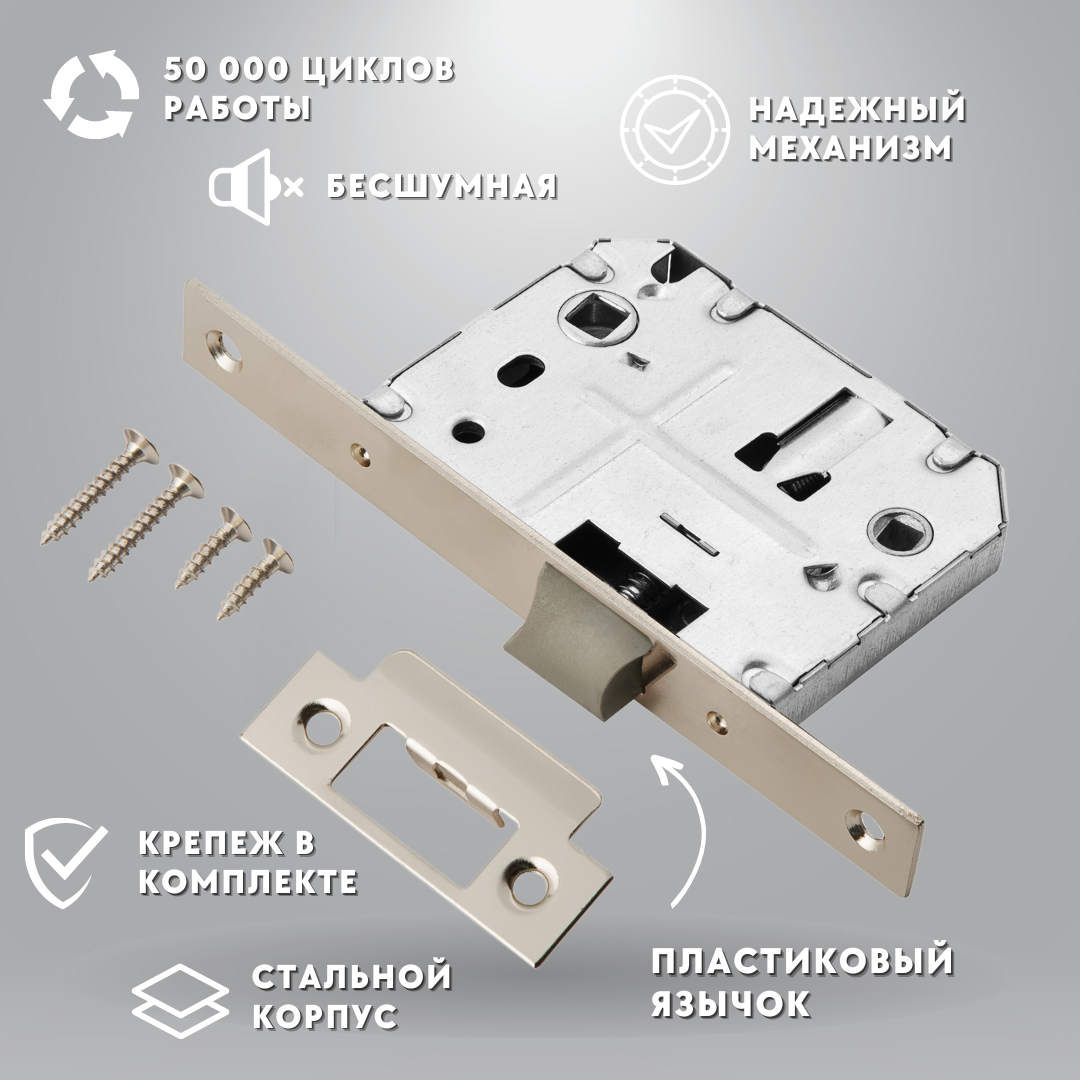 50 000 ЦИКЛОВ РАБОТЫ

НАДЕЖНЫЙ МЕХАНИЗМ

БЕСШУМНАЯ

КРЕПЕЖ В КОМПЛЕКТЕ

СТАЛЬНОЙ КОРПУС

ПЛАСТИКОВЫЙ ЯЗЫЧОК