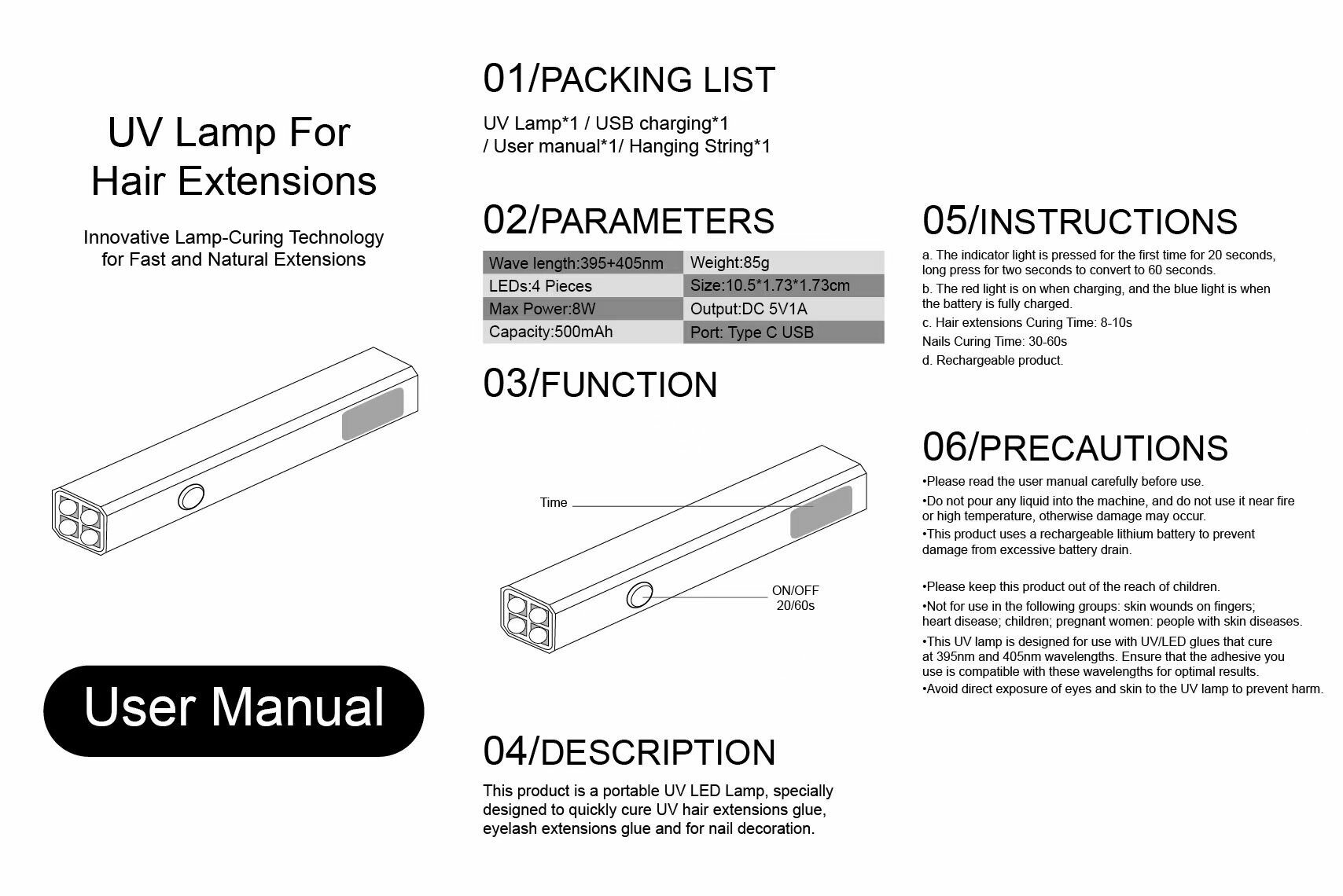 UV Lamp For Hair Extensions

Innovative Lamp-Curing Technology for Fast and Natural Extensions

User Manual

01/PACKING LIST

UV Lamp*1 / USB charging*1 / User manual*1/ Hanging String*1

02/PARAMETERS

| Wave length:395+405nm | Weight:85g |
|---|---|
| LEDs:4 Pieces | Size:10.5*1.73*1.73cm |
| Max Power:8W | Output:DC 5V1A |
| Capacity:500mAh | Port: Type C USB |

03/FUNCTION

Time

ON/OFF 20/60s

04/DESCRIPTION

This product is a portable UV LED Lamp, specially designed to quickly cure UV hair extensions glue, eyelash extensions glue and for nail decoration.

05/INSTRUCTIONS

a. The indicator light is pressed for the first time for 20 seconds, long press for two seconds to convert to 60 seconds.

b. The red light is on when charging, and the blue light is when the battery is fully charged.

c. Hair extensions Curing Time: 8-10s

Nails Curing Time: 30-60s

d. Rechargeable product.

06/PRECAUTIONS

•Please read the user manual carefully before use.

•Do not pour any liquid into the machine, and do not use it near fire or high temperature, otherwise damage may occur.

•This product uses a rechargeable lithium battery to prevent damage from excessive battery drain.

•Please keep this product out of the reach of children.

•Not for use in the following groups: skin wounds on fingers; heart disease; children; pregnant women: people with skin diseases.

•This UV lamp is designed for use with UV/LED glues that cure at 395nm and 405nm wavelengths. Ensure that the adhesive you use is compatible with these wavelengths for optimal results.

•Avoid direct exposure of eyes and skin to the UV lamp to prevent harm.