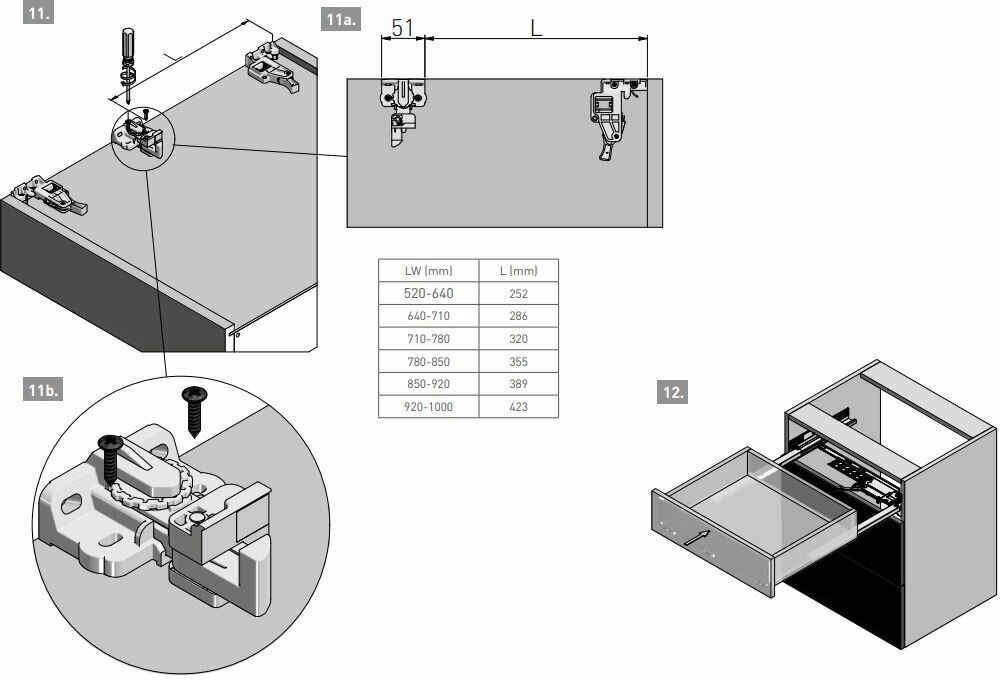 11.

L

11a.

51

L

| LW (mm) | L (mm) |
|---|---|
| 520-640 | 252 |
| 640-710 | 286 |
| 710-780 | 320 |
| 780-850 | 355 |
| 850-920 | 389 |
| 920-1000 | 423 |

11b.

12.