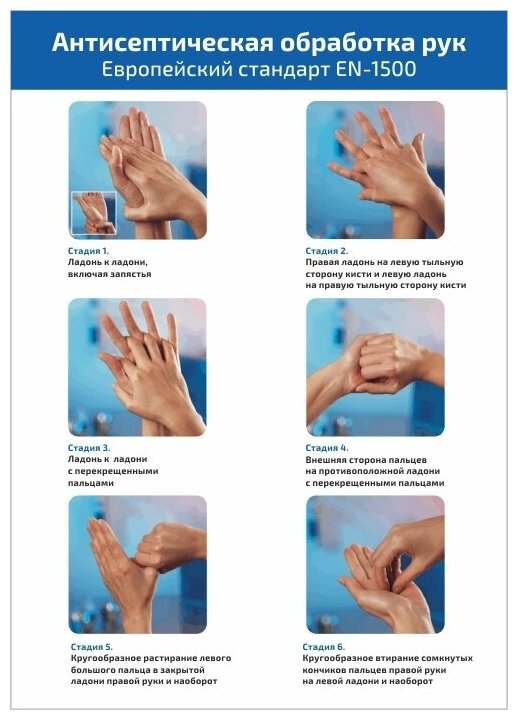 Антисептическая обработка рук
Европейский стандарт EN-1500

Стадия 1.
Ладонь к ладони, включая запястья

Стадия 2.
Правая ладонь на левую тыльную сторону кисти и левую ладонь на правую тыльную сторону кисти

Стадия 3.
Ладонь к ладони с перекрещенными пальцами

Стадия 4.
Внешняя сторона пальцев на противоположной ладони с перекрещенными пальцами

Стадия 5.
Кругообразное растирание левого большого пальца в закрытой ладони правой руки и наоборот

Стадия 6.
Кругообразное втирание сомкнутых кончиков пальцев правой руки на левой ладони и наоборот